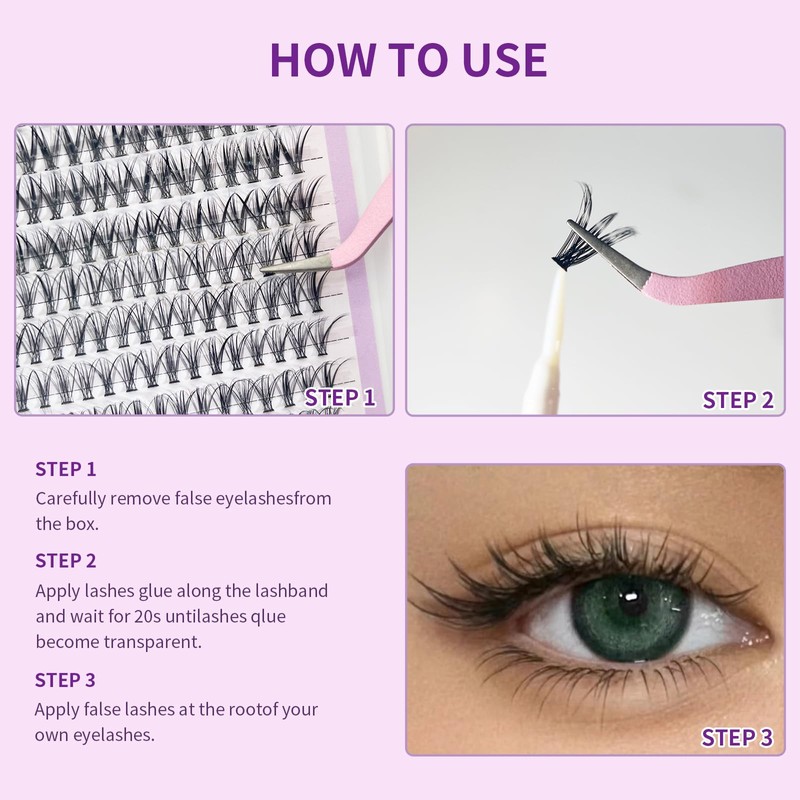 HOW TO USE

STEP 1

STEP 2

STEP 1
Carefully remove false eyelashesfrom the box.

STEP 2
Apply lashes glue along the lashband and wait for 20s untilashes qlue become transparent.

STEP 3
Apply false lashes at the rootof your own eyelashes.

STEP 3