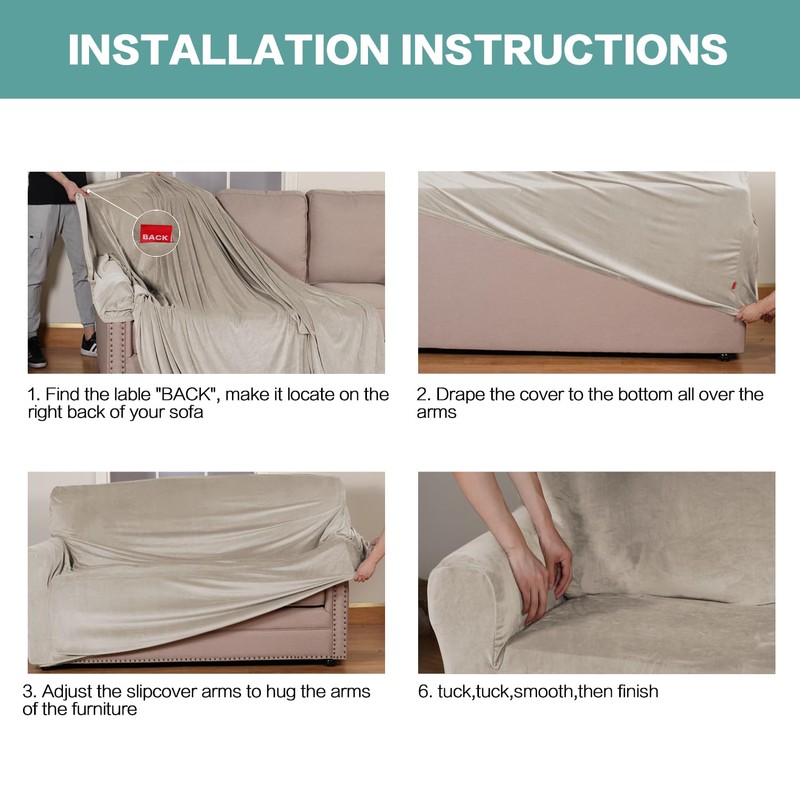 INSTALLATION INSTRUCTIONS

BACK

1. Find the lable "BACK", make it locate on the right back of your sofa

2. Drape the cover to the bottom all over the arms

3. Adjust the slipcover arms to hug the arms of the furniture

6. tuck,tuck,smooth,then finish