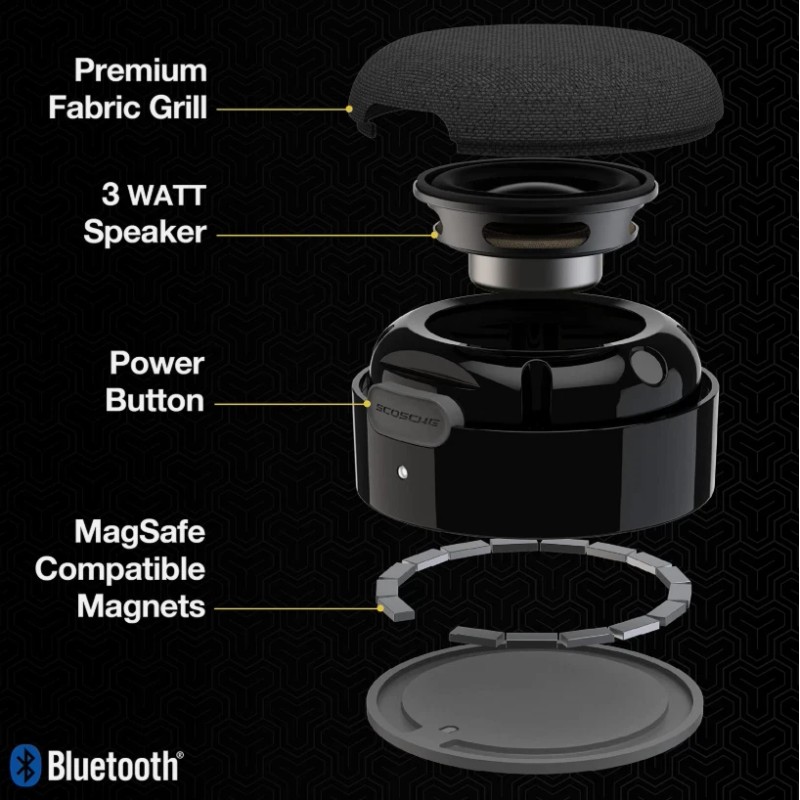 Premium Fabric Grill

3 WATT Speaker

Power Button

SCOSCHE

MagSafe Compatible Magnets

Bluetooth®