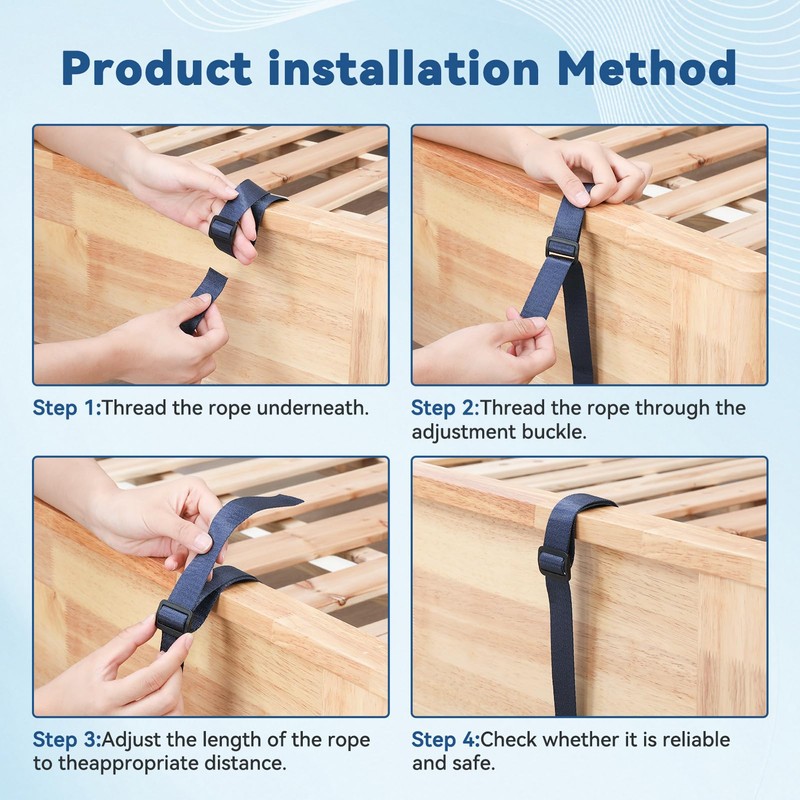 Product installation Method

Step 1:Thread the rope underneath.

Step 2:Thread the rope through the adjustment buckle.

Step 3:Adjust the length of the rope to theappropriate distance.

Step 4:Check whether it is reliable and safe.