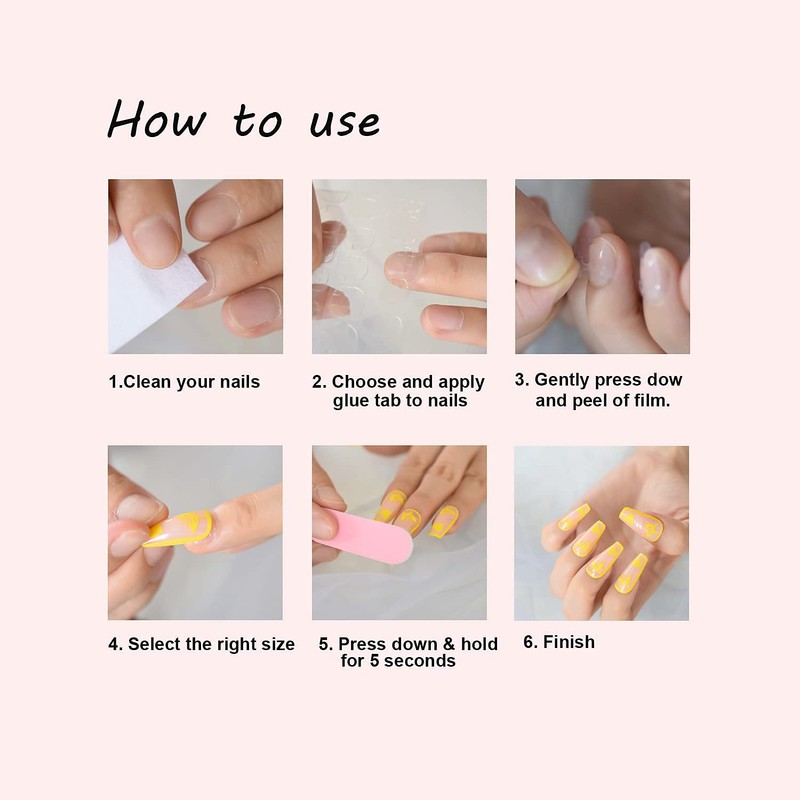 How to use

1.Clean your nails

2. Choose and apply glue tab to nails

3. Gently press dow and peel of film.

4. Select the right size

5. Press down & hold for 5 seconds

6. Finish