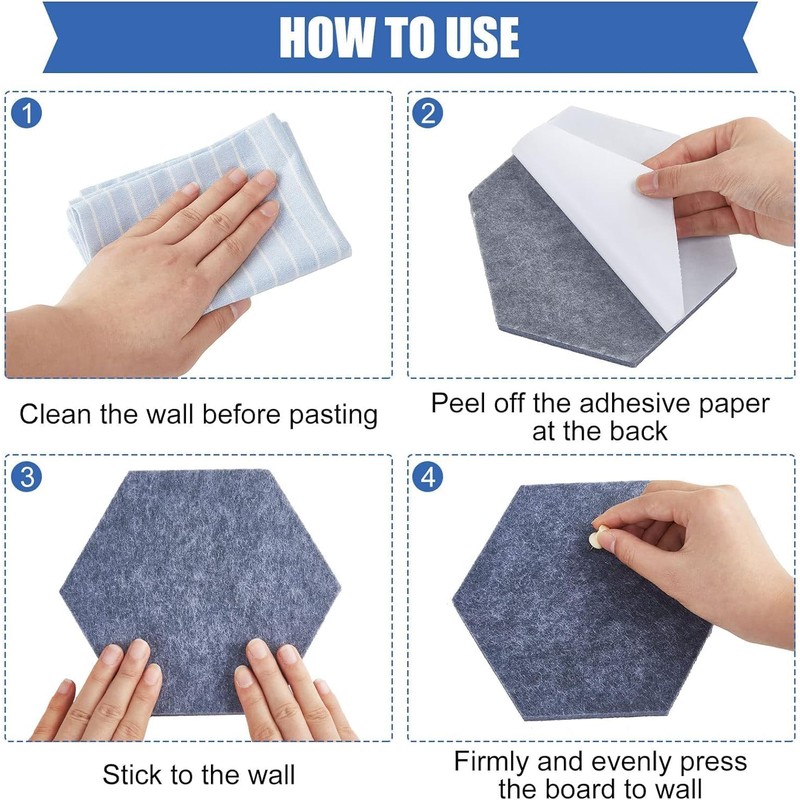 HOW TO USE

1

Clean the wall before pasting

2

Peel off the adhesive paper at the back

3

Stick to the wall

4

Firmly and evenly press the board to wall