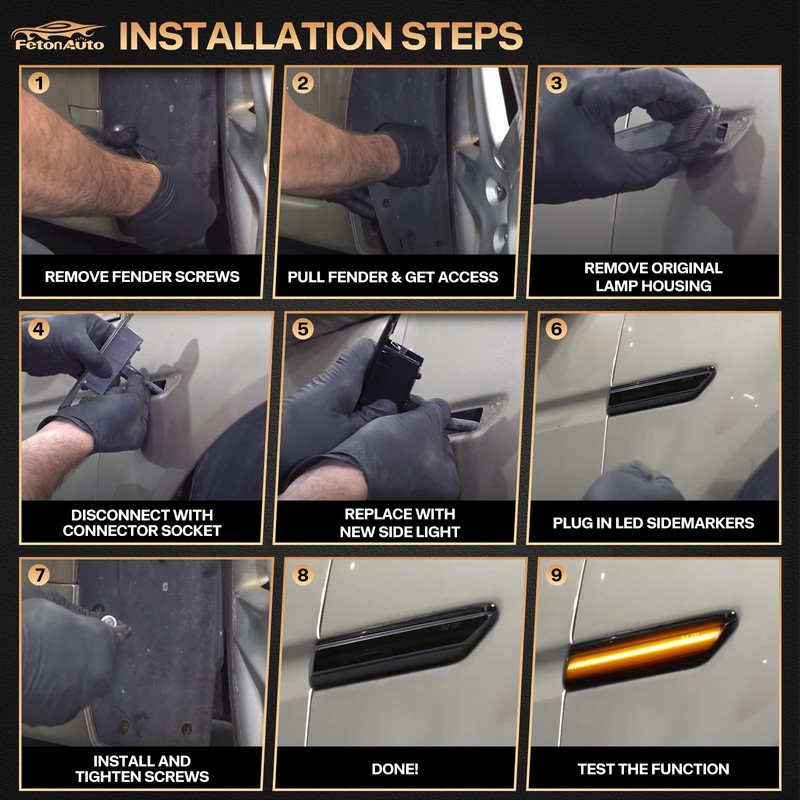 FetonAuto INSTALLATION STEPS

1
REMOVE FENDER SCREWS

2
PULL FENDER & GET ACCESS

3
REMOVE ORIGINAL LAMP HOUSING

4
DISCONNECT WITH CONNECTOR SOCKET

5
REPLACE WITH NEW SIDE LIGHT

6
PLUG IN LED SIDEMARKERS

7
INSTALL AND TIGHTEN SCREWS

8
DONE!

9
TEST THE FUNCTION