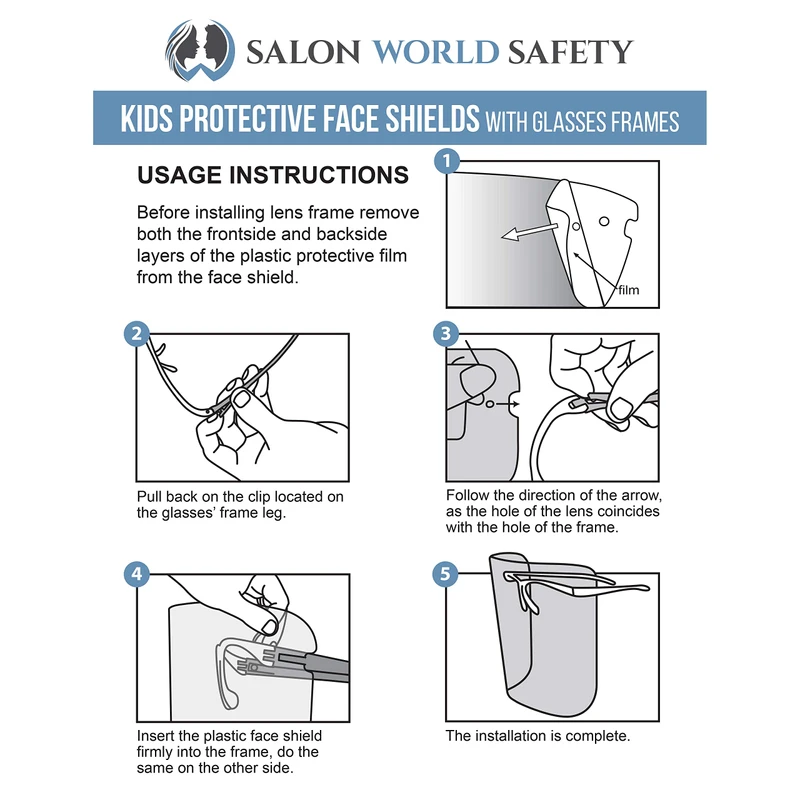 SALON WORLD SAFETY

KIDS PROTECTIVE FACE SHIELDS WITH GLASSES FRAMES

USAGE INSTRUCTIONS

Before installing lens frame remove both the frontside and backside layers of the plastic protective film from the face shield.

1

film

2

Pull back on the clip located on the glasses' frame leg.

3

Follow the direction of the arrow, as the hole of the lens coincides with the hole of the frame.

4

Insert the plastic face shield firmly into the frame, do the same on the other side.

5

The installation is complete.