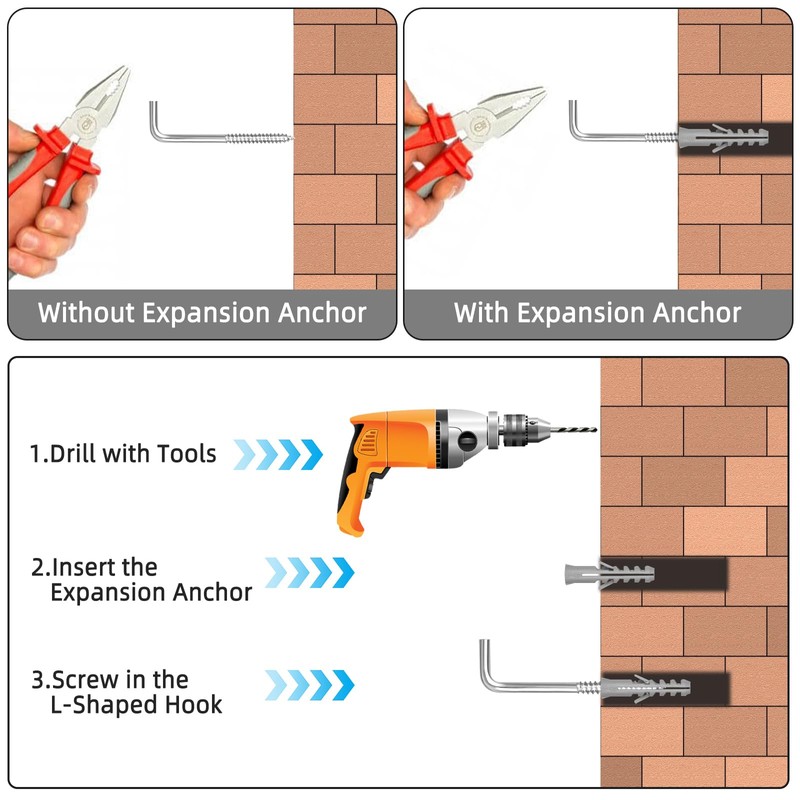 Without Expansion Anchor

With Expansion Anchor

1.Drill with Tools

2.Insert the Expansion Anchor

3.Screw in the L-Shaped Hook