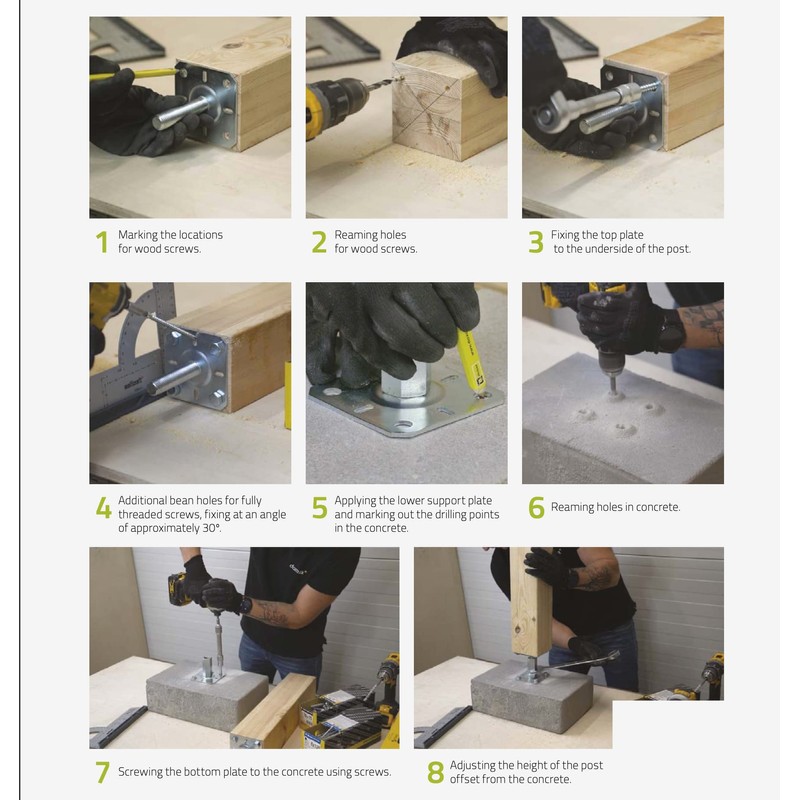 1 Marking the locations for wood screws.

2 Reaming holes for wood screws.

3 Fixing the top plate to the underside of the post.

4 Additional bean holes for fully threaded screws, fixing at an angle of approximately 30°.

5 Applying the lower support plate and marking out the drilling points in the concrete.

6 Reaming holes in concrete.

7 Screwing the bottom plate to the concrete using screws.

8 Adjusting the height of the post offset from the concrete.