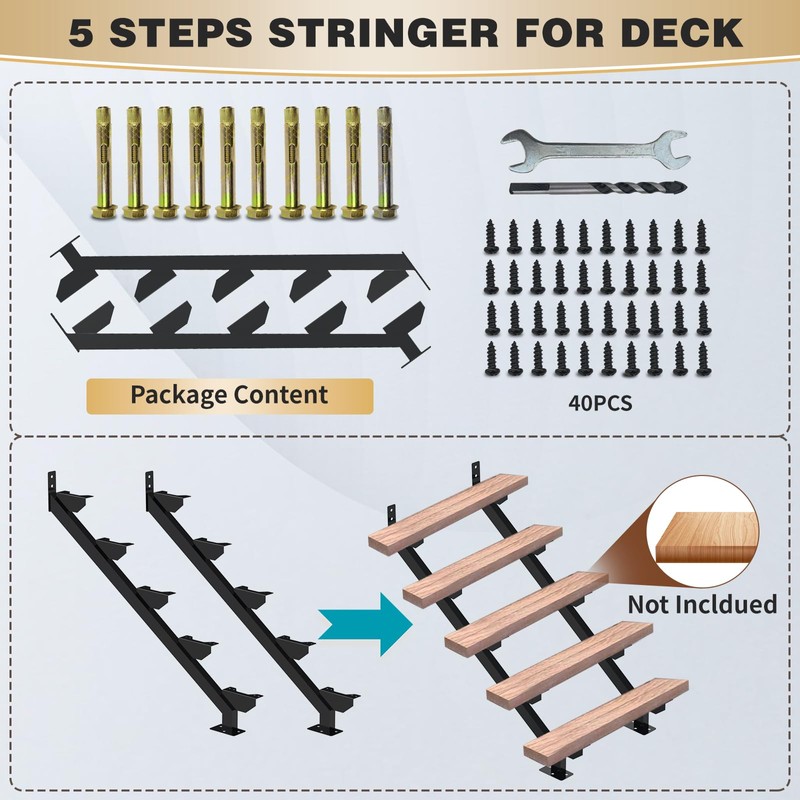 5 STEPS STRINGER FOR DECK

Package Content

40PCS

Not Incldued