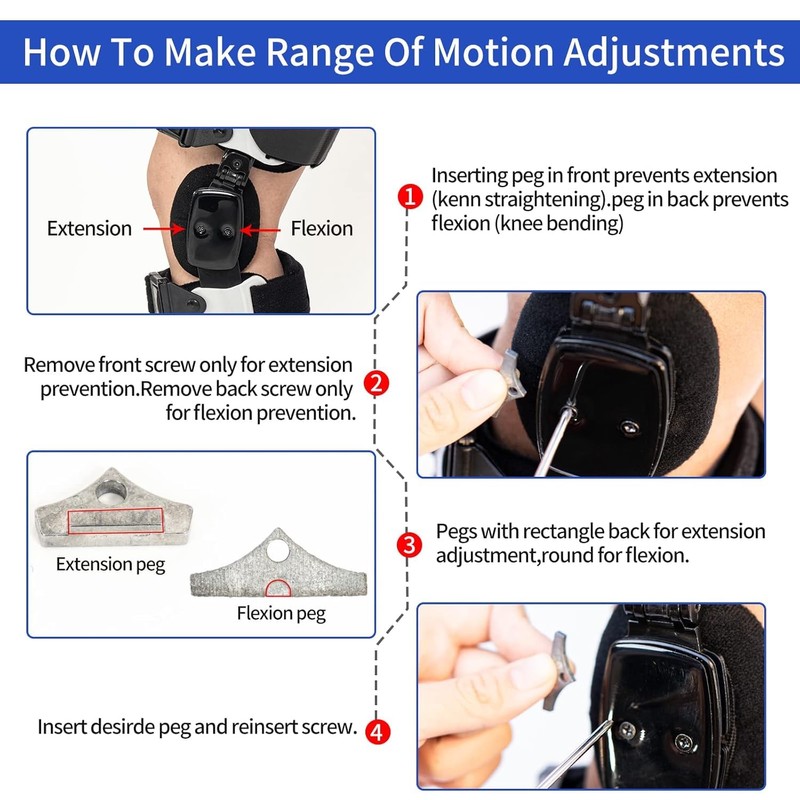 How To Make Range Of Motion Adjustments

Extension

Flexion

1 Inserting peg in front prevents extension (kenn straightening).peg in back prevents flexion (knee bending)

Remove front screw only for extension prevention.Remove back screw only for flexion prevention. 2

Extension peg

Flexion peg

3 Pegs with rectangle back for extension adjustment,round for flexion.

Insert desirde peg and reinsert screw. 4