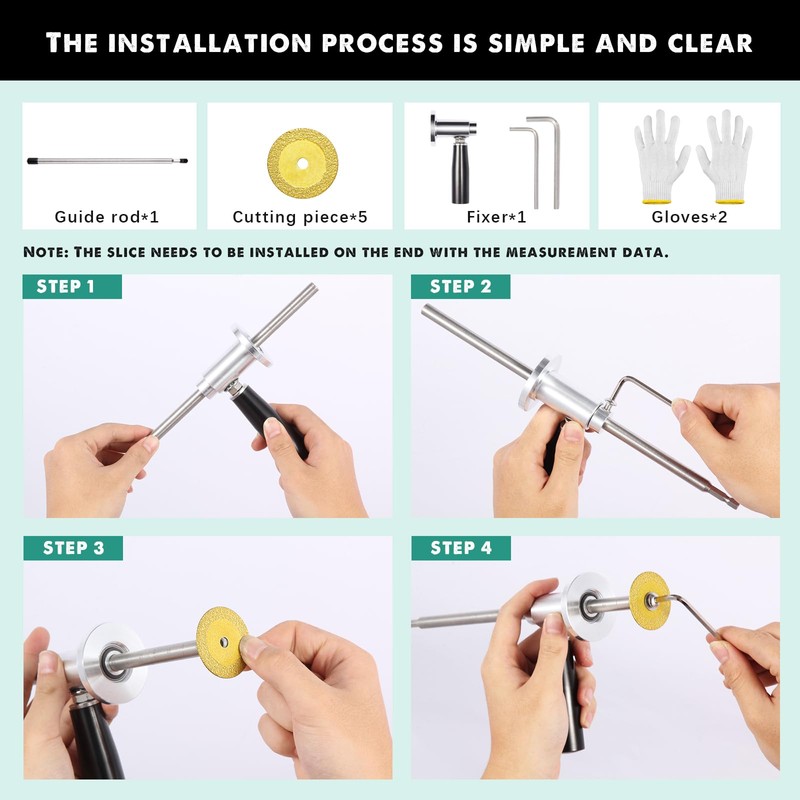 THE INSTALLATION PROCESS IS SIMPLE AND CLEAR

Guide rod*1

Cutting piece*5

Fixer*1

Gloves*2

NOTE: THE SLICE NEEDS TO BE INSTALLED ON THE END WITH THE MEASUREMENT DATA.

STEP 1

STEP 2

STEP 3

STEP 4