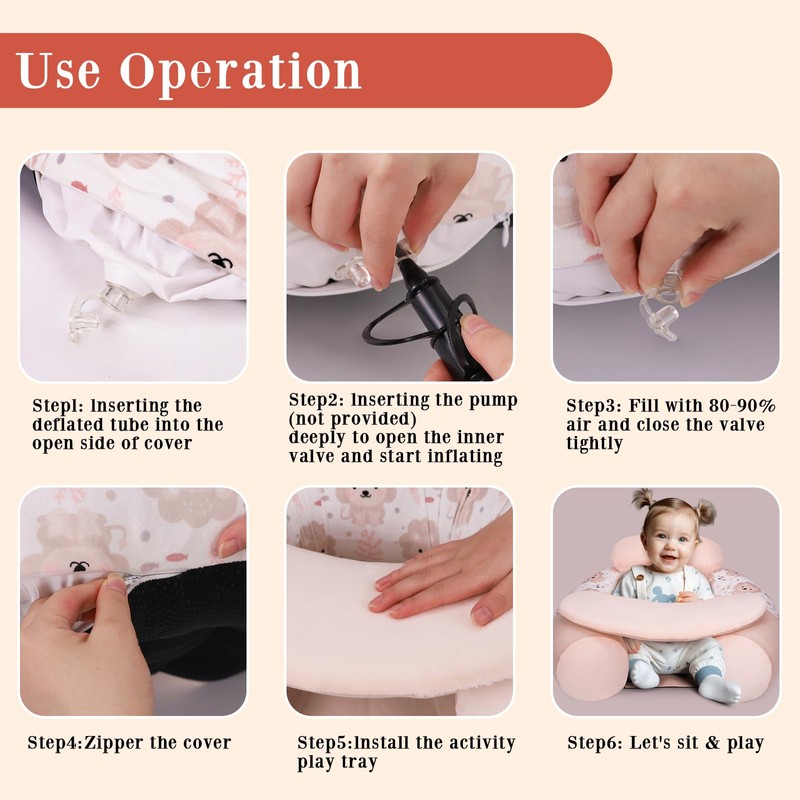 Use Operation

Step1: Inserting the deflated tube into the open side of cover

Step2: Inserting the pump (not provided) deeply to open the inner valve and start inflating

Step3: Fill with 80-90% air and close the valve tightly

Step4:Zipper the cover

Step5:Install the activity play tray

Step6: Let's sit & play