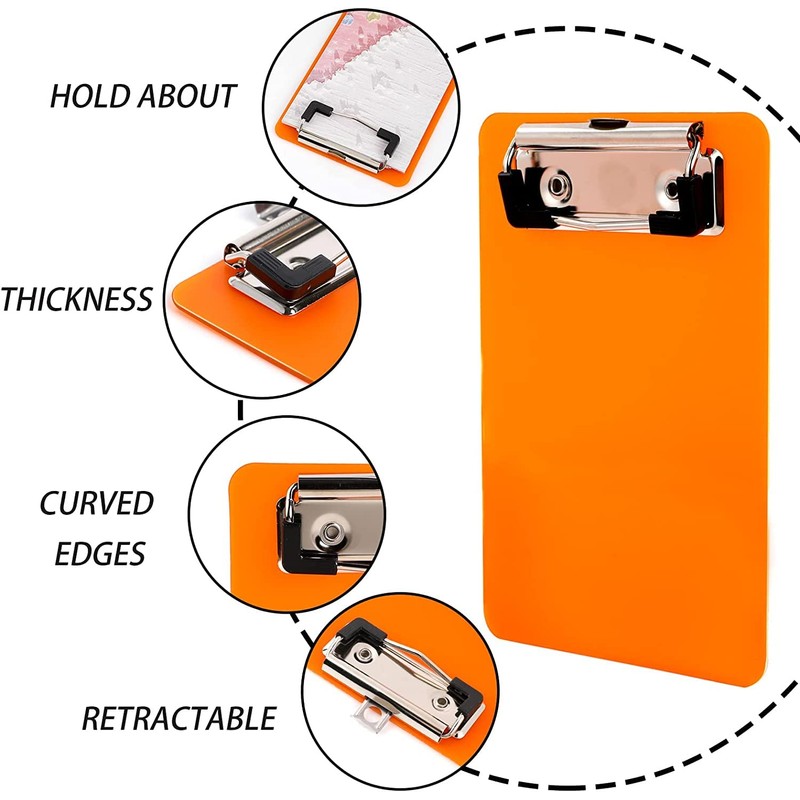 HOLD ABOUT

THICKNESS

CURVED EDGES

RETRACTABLE