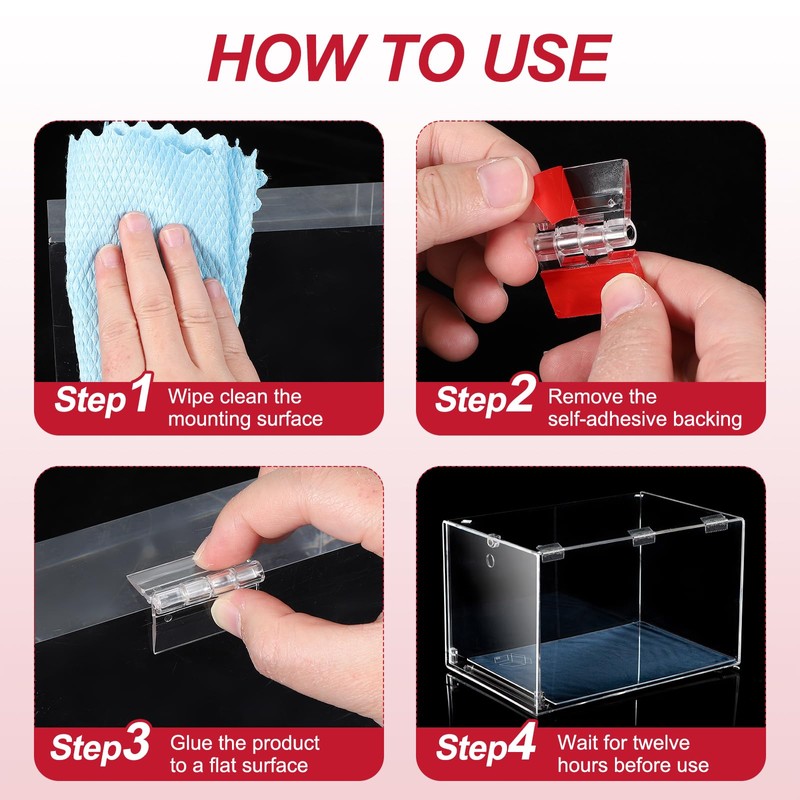 HOW TO USE

Step1 Wipe clean the mounting surface

Step2 Remove the self-adhesive backing

Step3 Glue the product to a flat surface

Step4 Wait for twelve hours before use