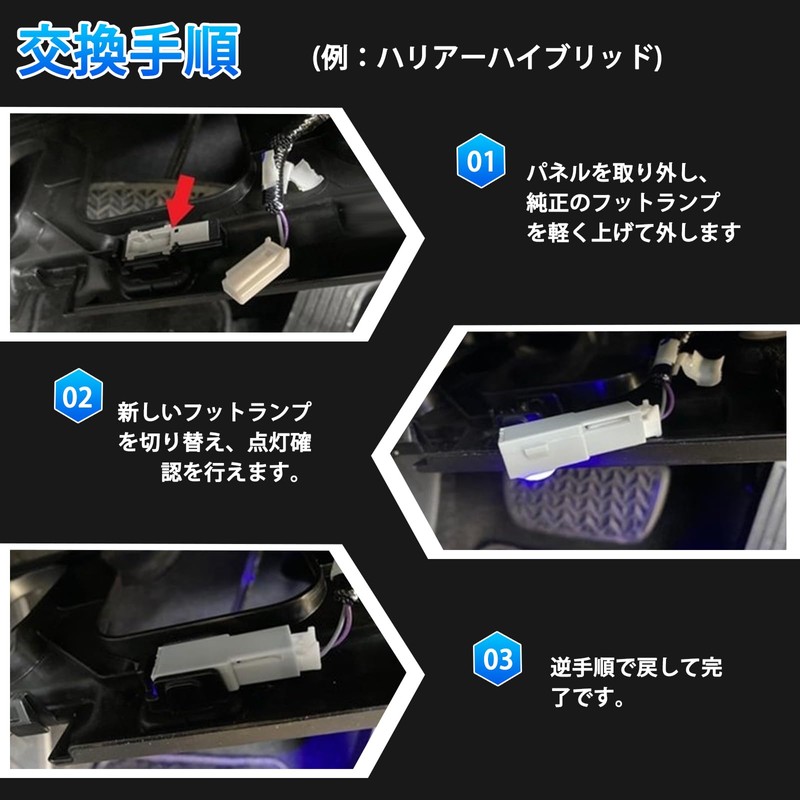 交換手順 (例：ハリアーハイブリッド)

01
パネルを取り外し、純正のフットランプを軽く上げて外します

02
新しいフットランプを切り替え、点灯確認を行えます。

03
逆手順で戻して完了です。