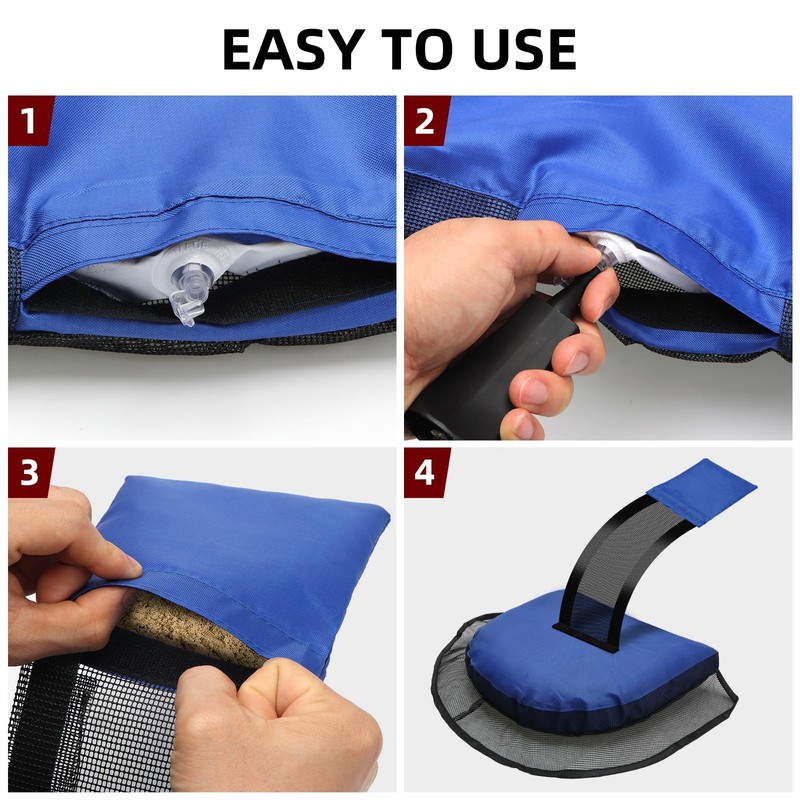 EASY TO USE

1

2

3

4