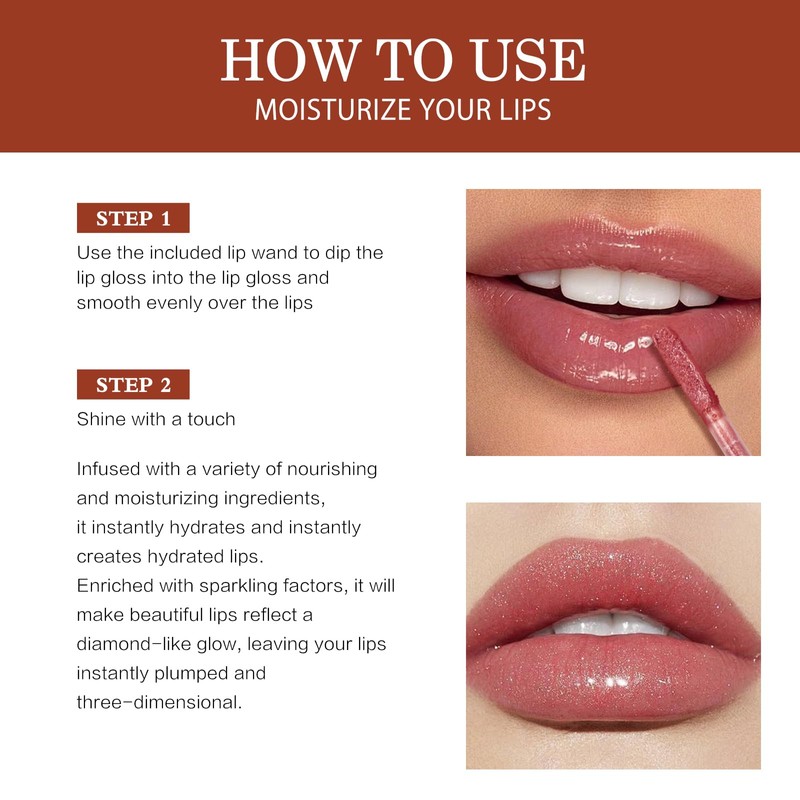 HOW TO USE
MOISTURIZE YOUR LIPS

STEP 1
Use the included lip wand to dip the lip gloss into the lip gloss and smooth evenly over the lips

STEP 2
Shine with a touch

Infused with a variety of nourishing and moisturizing ingredients, it instantly hydrates and instantly creates hydrated lips.
Enriched with sparkling factors, it will make beautiful lips reflect a diamond-like glow, leaving your lips instantly plumped and three-dimensional.