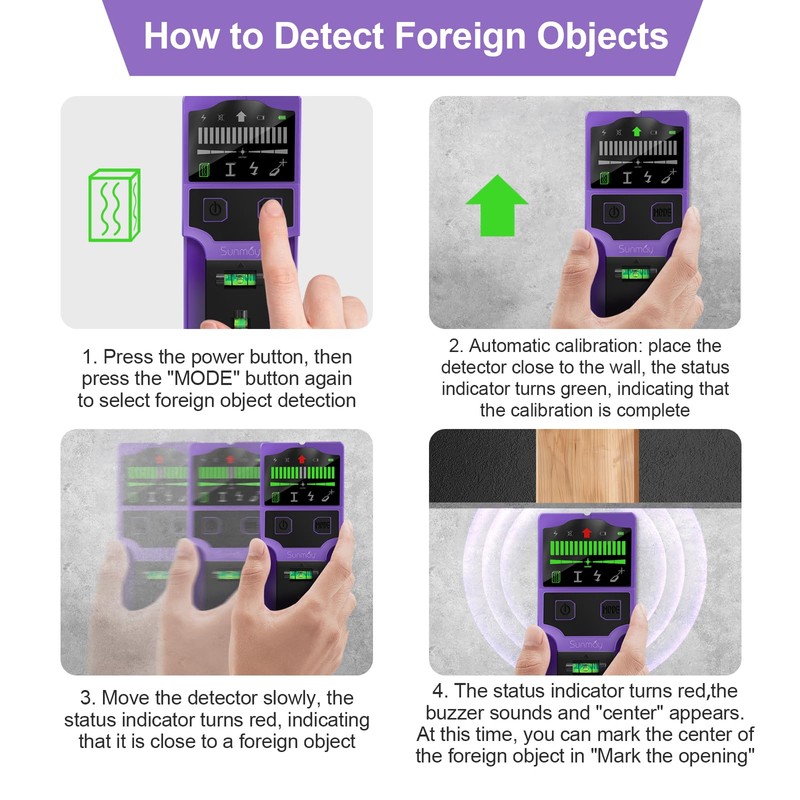 How to Detect Foreign Objects

Sunmay

1. Press the power button, then press the "MODE" button again to select foreign object detection

MODE

Sunmay

2. Automatic calibration: place the detector close to the wall, the status indicator turns green, indicating that the calibration is complete

MODE

Sunmay

3. Move the detector slowly, the status indicator turns red, indicating that it is close to a foreign object

MODE

Sunmay

4. The status indicator turns red,the buzzer sounds and "center" appears. At this time, you can mark the center of the foreign object in "Mark the opening"