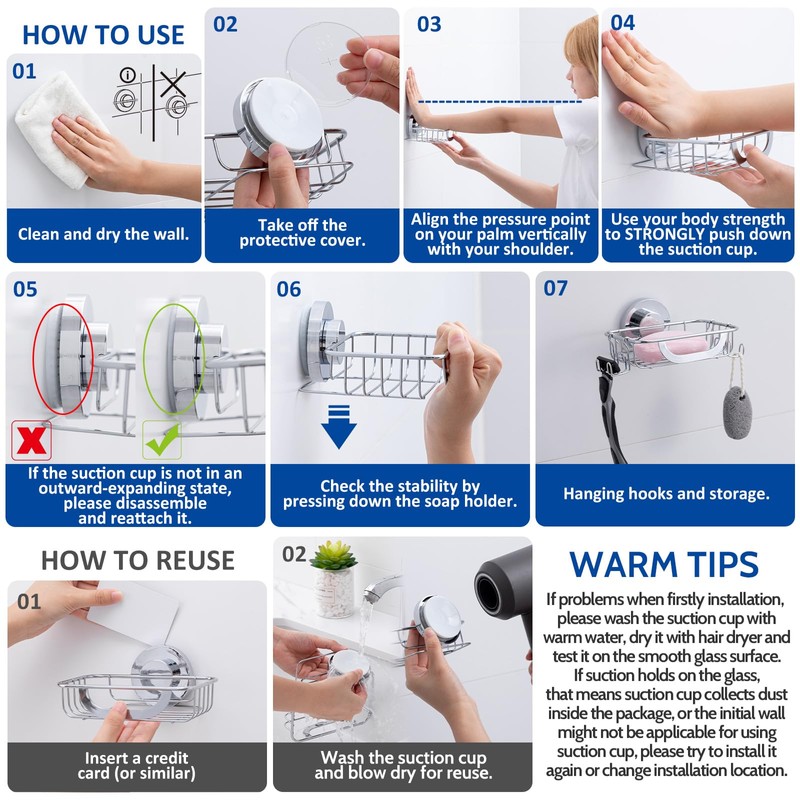 HOW TO USE

01

Clean and dry the wall.

02

Take off the protective cover.

03

Align the pressure point on your palm vertically with your shoulder.

04

Use your body strength to STRONGLY push down the suction cup.

05

If the suction cup is not in an outward-expanding state, please disassemble and reattach it.

06

Check the stability by pressing down the soap holder.

07

Hanging hooks and storage.

HOW TO REUSE

01

Insert a credit card (or similar)

02

Wash the suction cup and blow dry for reuse.

WARM TIPS

If problems when firstly installation, please wash the suction cup with warm water, dry it with hair dryer and test it on the smooth glass surface. If suction holds on the glass, that means suction cup collects dust inside the package, or the initial wall might not be applicable for using suction cup, please try to install it again or change installation location.