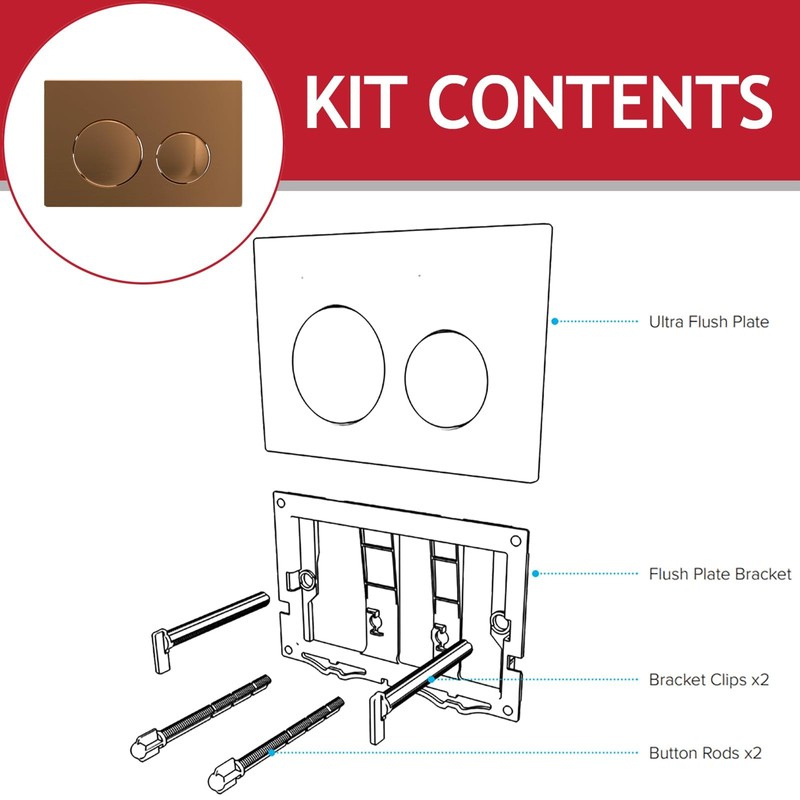 KIT CONTENTS

Ultra Flush Plate

Flush Plate Bracket

Bracket Clips x2

Button Rods x2