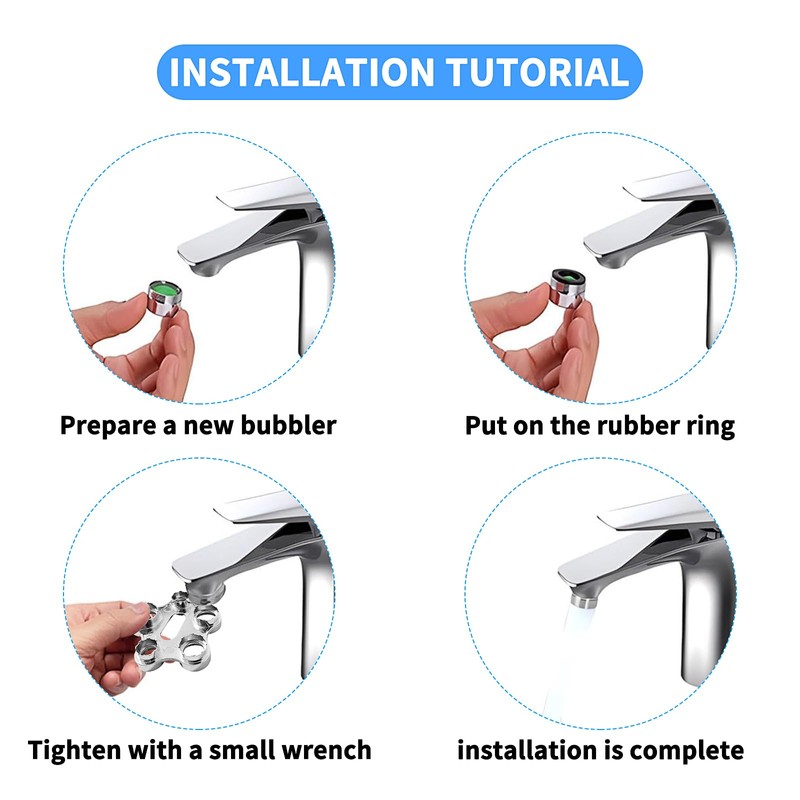 INSTALLATION TUTORIAL

Prepare a new bubbler

Put on the rubber ring

Tighten with a small wrench

installation is complete