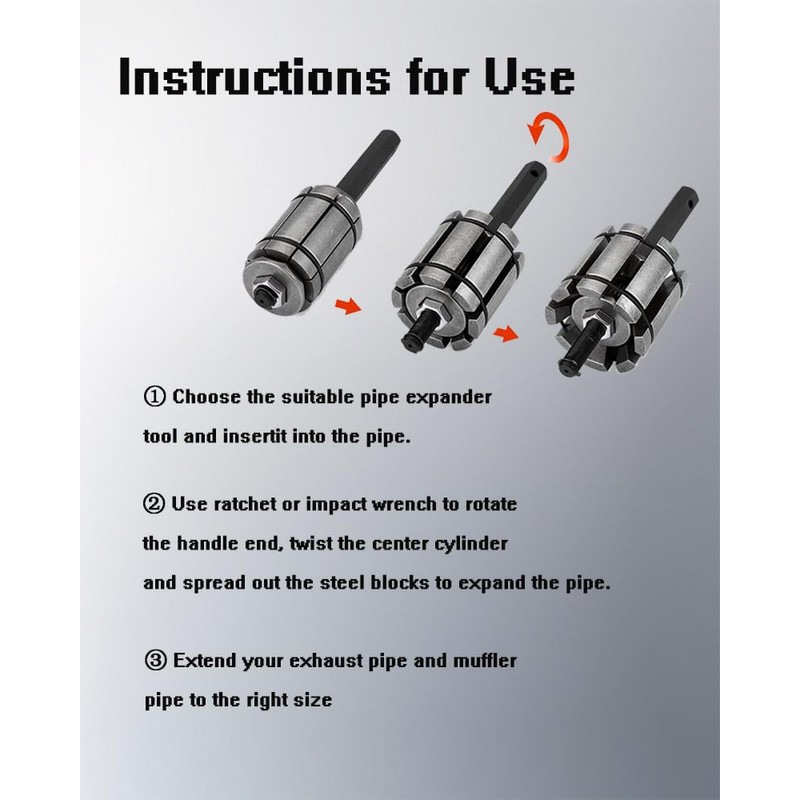 Instructions for Use

① Choose the suitable pipe expander tool and insertit into the pipe.

② Use ratchet or impact wrench to rotate the handle end, twist the center cylinder and spread out the steel blocks to expand the pipe.

③ Extend your exhaust pipe and muffler pipe to the right size