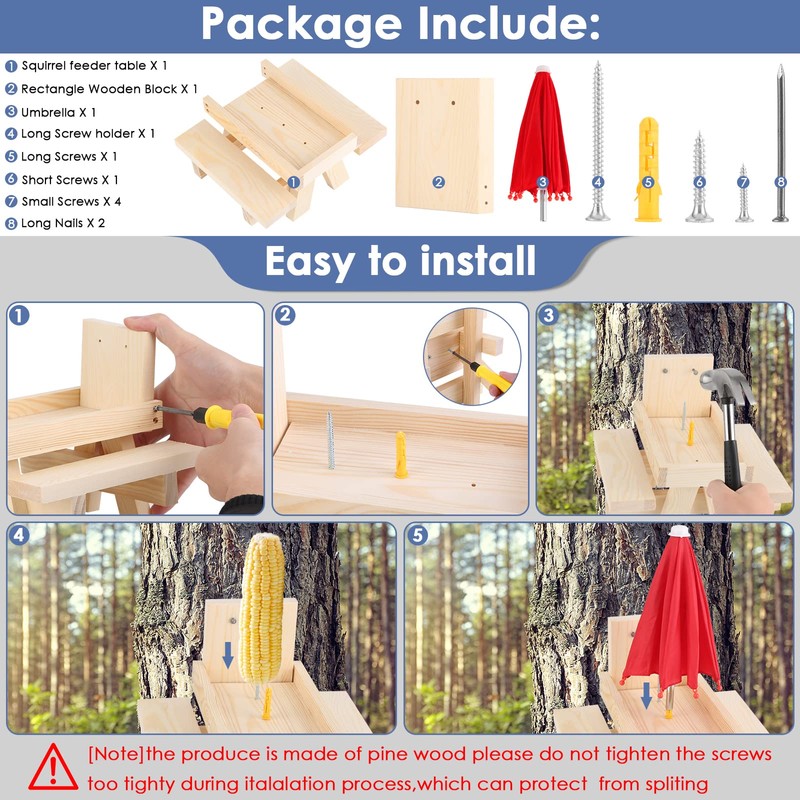 Package Include:

1 Squirrel feeder table X 1
2 Rectangle Wooden Block X 1
3 Umbrella X 1
4 Long Screw holder X 1
5 Long Screws X 1
6 Short Screws X 1
7 Small Screws X 4
8 Long Nails X 2

1 2 3 4 5 6 7 8

Easy to install

1 2 3 4 5

[Note]the produce is made of pine wood please do not tighten the screws too tighty during italalation process,which can protect from spliting