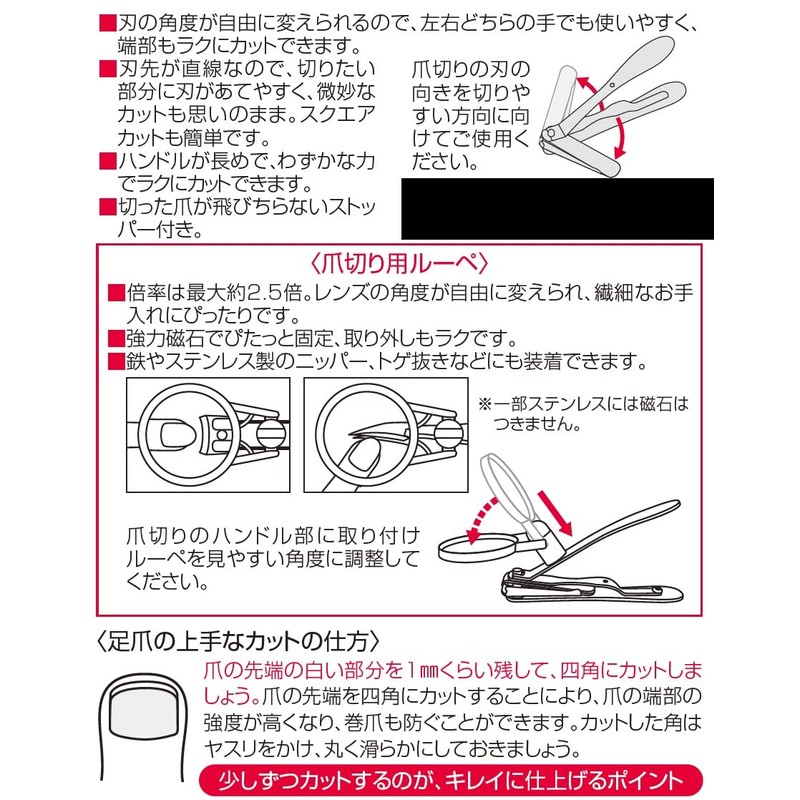 ■刃の角度が自由に変えられるので、左右どちらの手でも使いやすく、端部もラクにカットできます。
■刃先が直線なので、切りたい部分に刃があてやすく、微妙なカットも思いのまま。スクエアカットも簡単です。
■ハンドルが長めで、わずかな力でラクにカットできます。
■切った爪が飛びちらないストッパー付き。

爪切りの刃の向きを切りやすい方向に向けてご使用ください。

〈爪切り用ルーペ〉
■倍率は最大約2.5倍。レンズの角度が自由に変えられ、繊細なお手入れにぴったりです。
■強力磁石でぴたっと固定、取り外しもラクです。
■鉄やステンレス製のニッパー、トゲ抜きなどにも装着できます。

※一部ステンレスには磁石はつきません。

爪切りのハンドル部に取り付けルーペを見やすい角度に調整してください。

〈足爪の上手なカットの仕方〉
爪の先端の白い部分を1㎜くらい残して、四角にカットしましょう。爪の先端を四角にカットすることにより、爪の端部の強度が高くなり、巻爪も防ぐことができます。カットした角はヤスリをかけ、丸く滑らかにしておきましょう。
少しずつカットするのが、キレイに仕上げるポイント