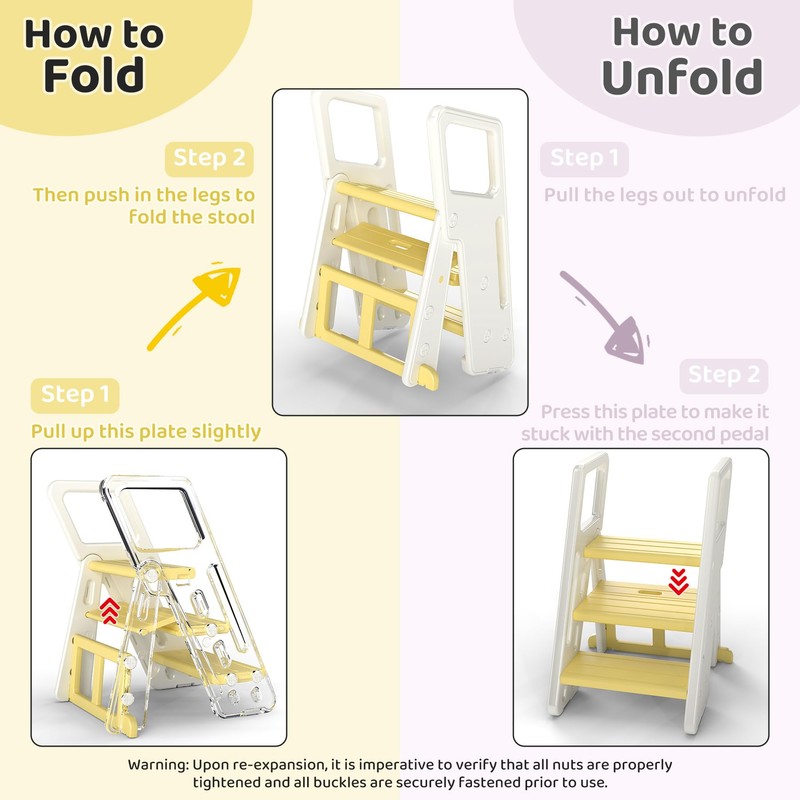 How to Fold

Step 2

Then push in the legs to fold the stool

Step 1

Pull up this plate slightly

How to Unfold

Step 1

Pull the legs out to unfold

Step 2

Press this plate to make it stuck with the second pedal

Warning: Upon re-expansion, it is imperative to verify that all nuts are properly tightened and all buckles are securely fastened prior to use.