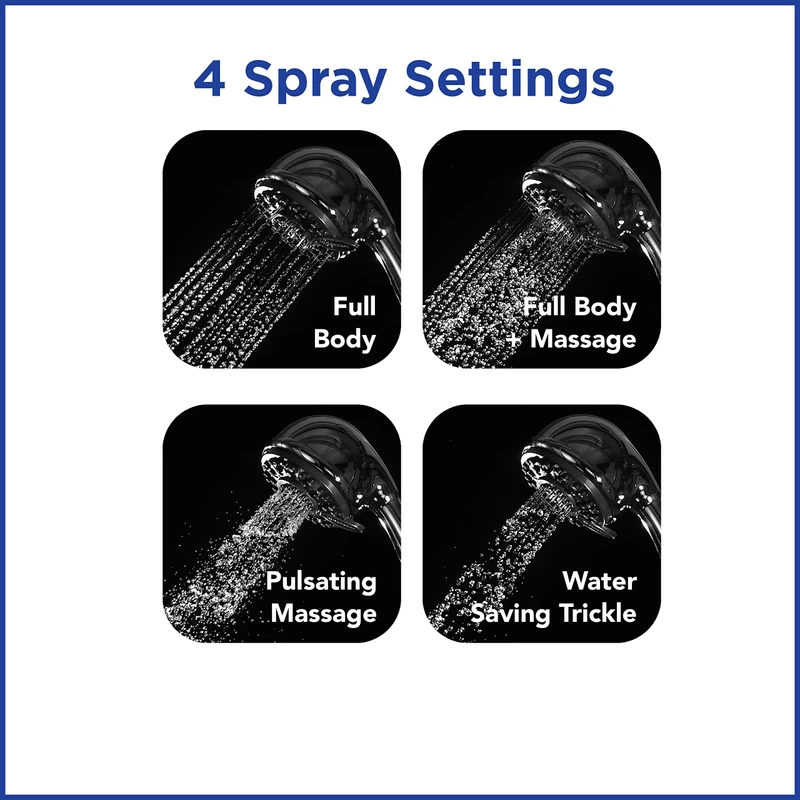 4 Spray Settings

Full Body

Full Body + Massage

Pulsating Massage

Water Saving Trickle