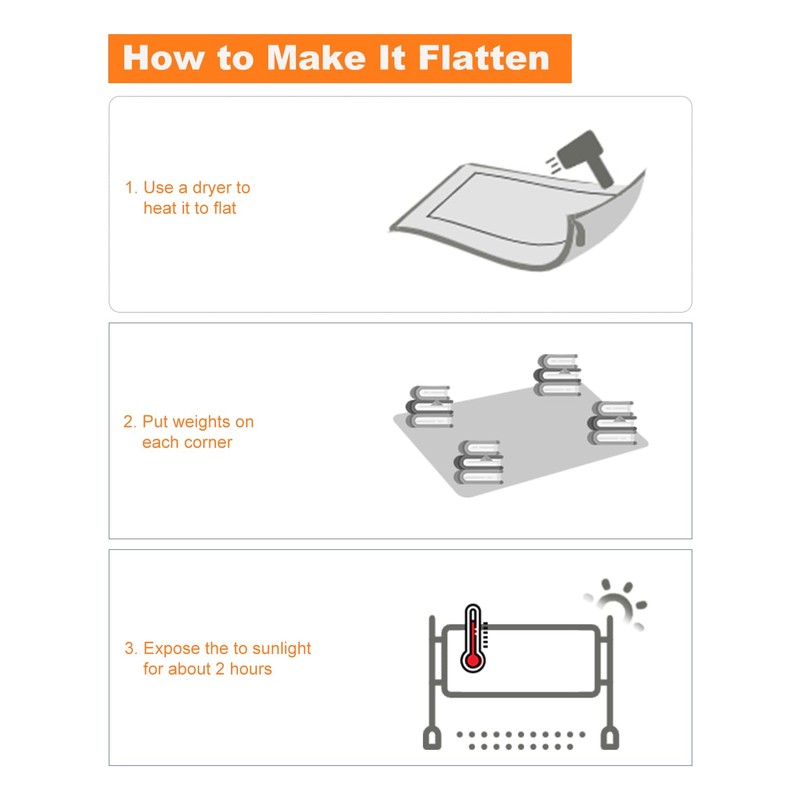 How to Make It Flatten

1. Use a dryer to heat it to flat

2. Put weights on each corner

3. Expose the to sunlight for about 2 hours