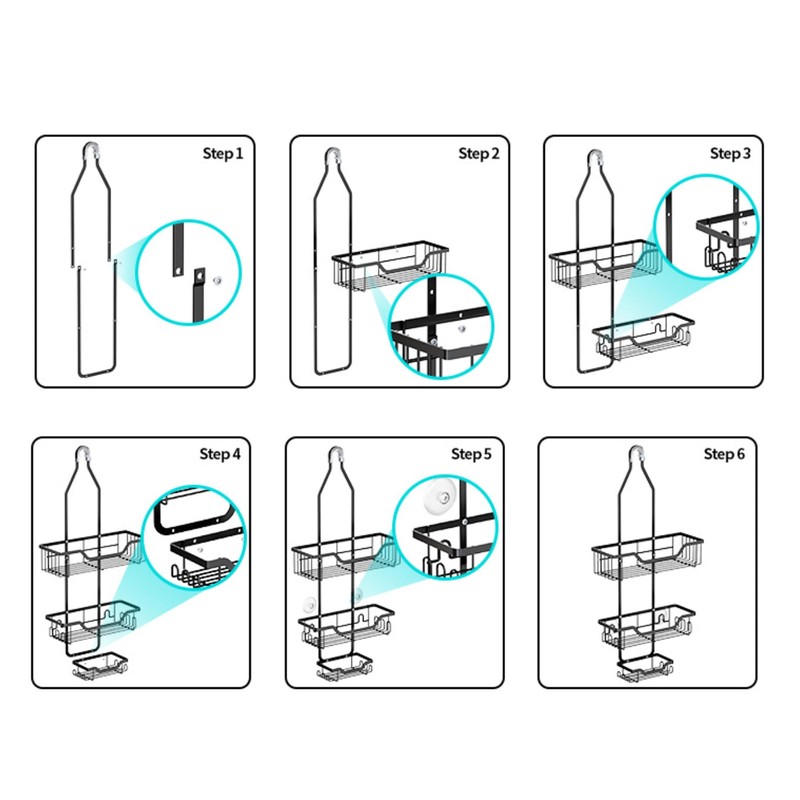 Step 1

Step 2

Step 3

Step 4

Step 5

Step 6