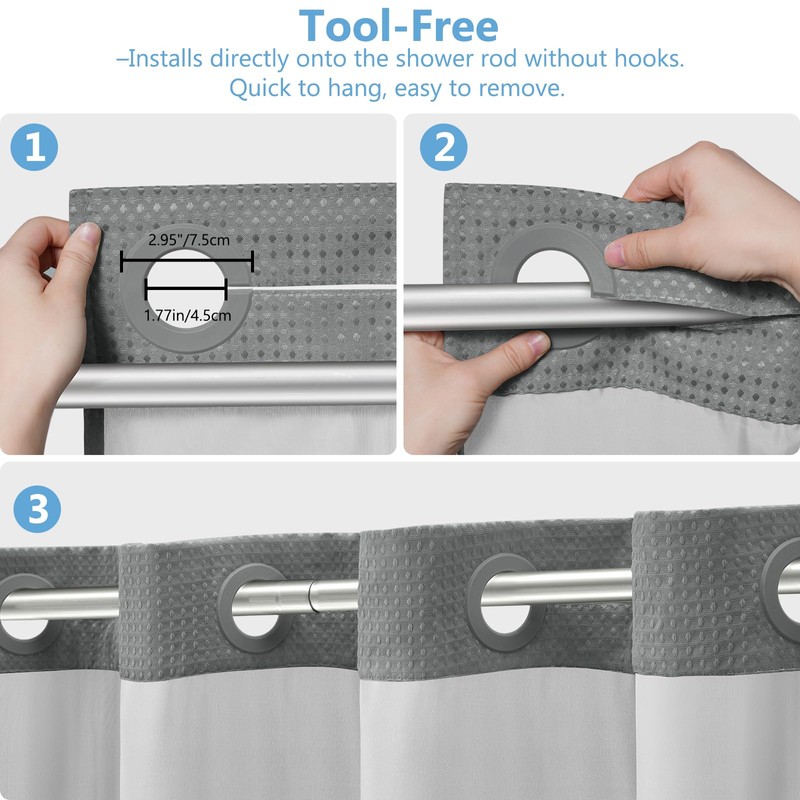 Tool-Free

–Installs directly onto the shower rod without hooks. Quick to hang, easy to remove.

1

2.95"/7.5cm

1.77in/4.5cm

2

3