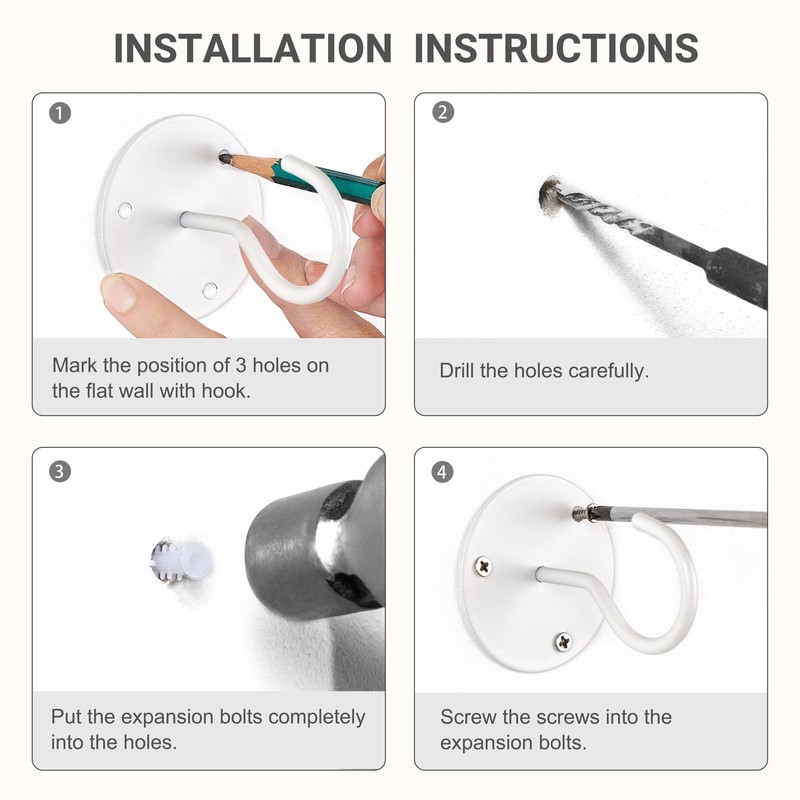 INSTALLATION INSTRUCTIONS

1

Mark the position of 3 holes on the flat wall with hook.

2

Drill the holes carefully.

3

Put the expansion bolts completely into the holes.

4

Screw the screws into the expansion bolts.