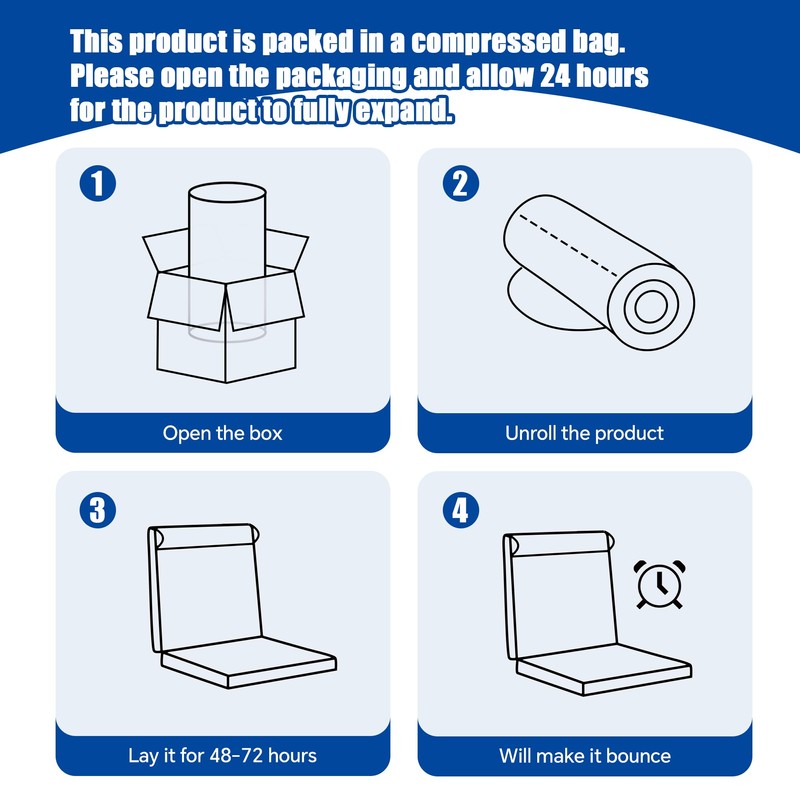 This product is packed in a compressed bag. Please open the packaging and allow 24 hours for the product to fully expand.

1

Open the box

2

Unroll the product

3

Lay it for 48-72 hours

4

Will make it bounce