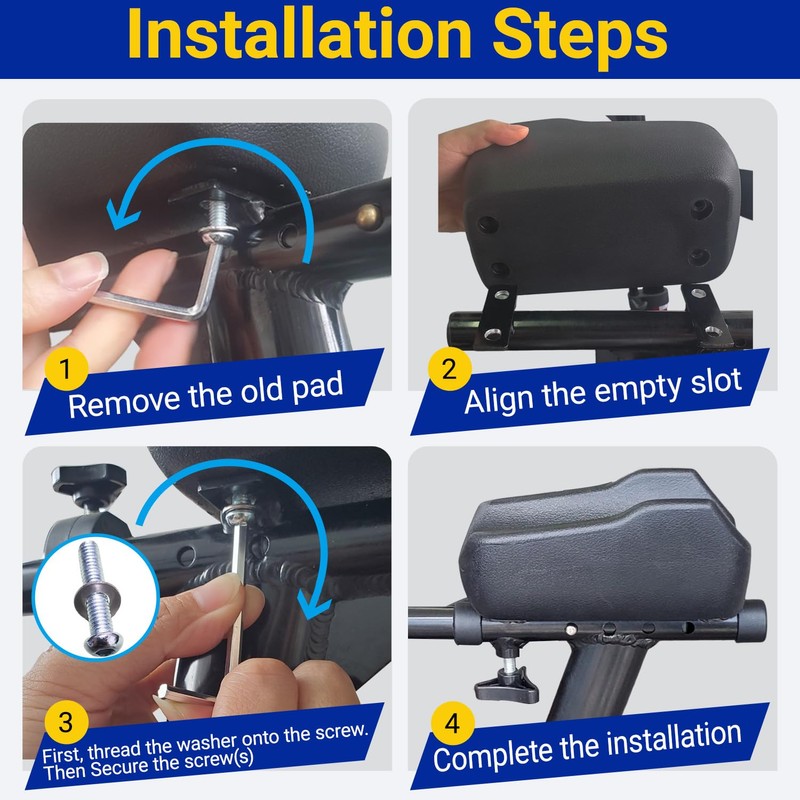 Installation Steps

1
Remove the old pad

2
Align the empty slot

3
First, thread the washer onto the screw. Then Secure the screw(s)

4
Complete the installation