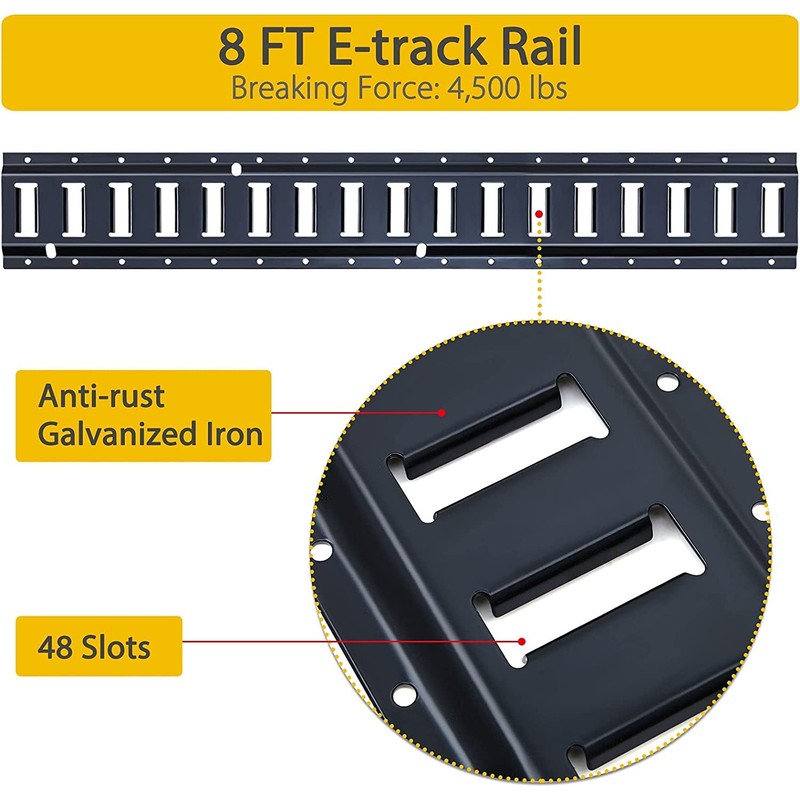 8 FT E-track Rail
Breaking Force: 4,500 lbs

Anti-rust
Galvanized Iron

48 Slots