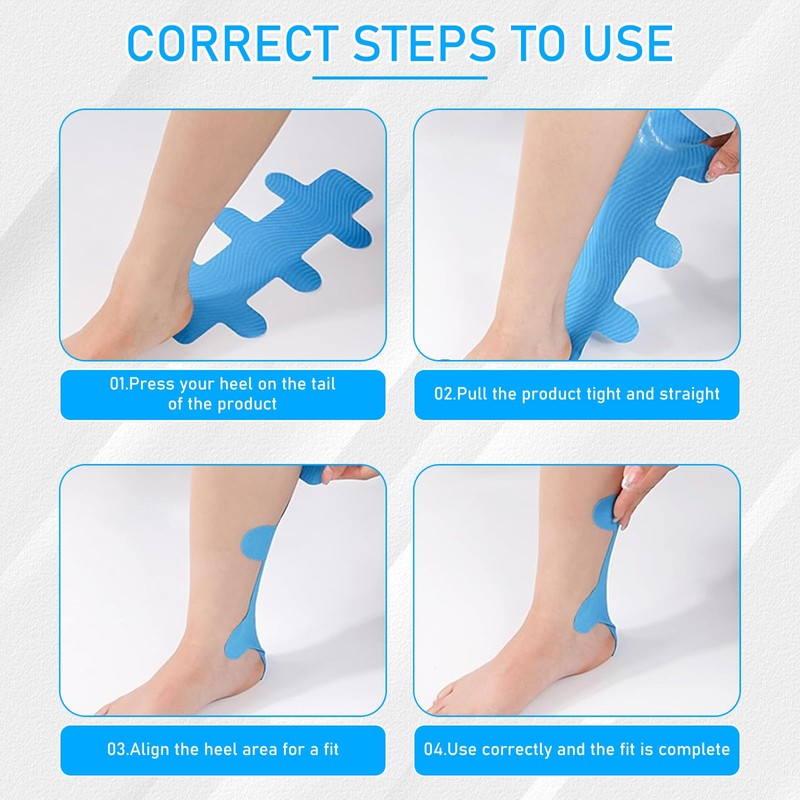 CORRECT STEPS TO USE

01.Press your heel on the tail of the product

02.Pull the product tight and straight

03.Align the heel area for a fit

04.Use correctly and the fit is complete