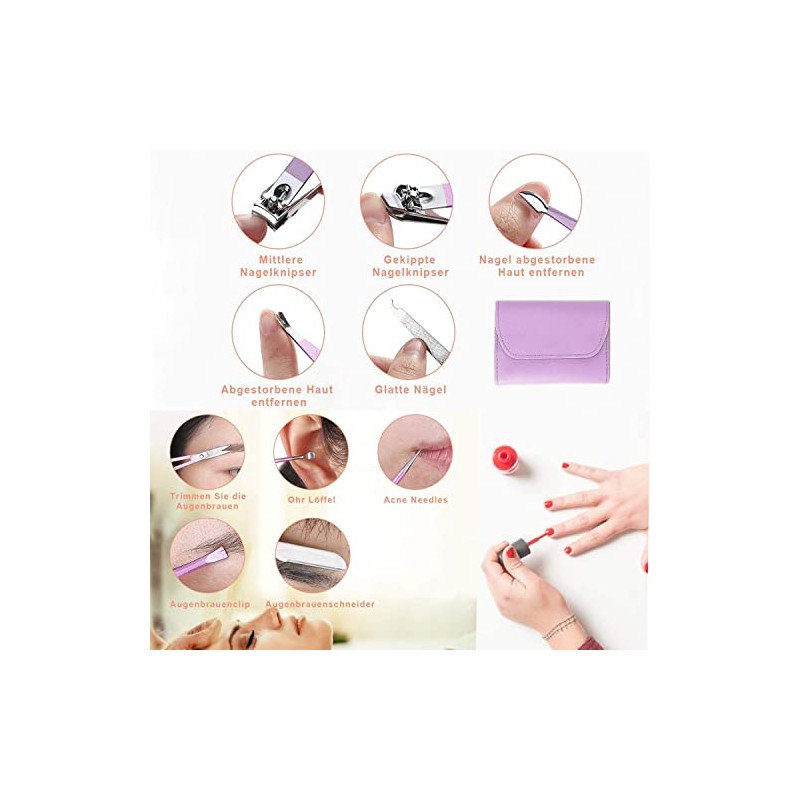 Mittlere Nagelknipser

Gekippte Nagelknipser

Nagel abgestorbene Haut entfernen

Abgestorbene Haut entfernen

Glatte Nägel

Trimmen Sie die Augenbrauen

Ohr Löffel

Acne Needles

Augenbrauenclip

Augenbrauenschneider