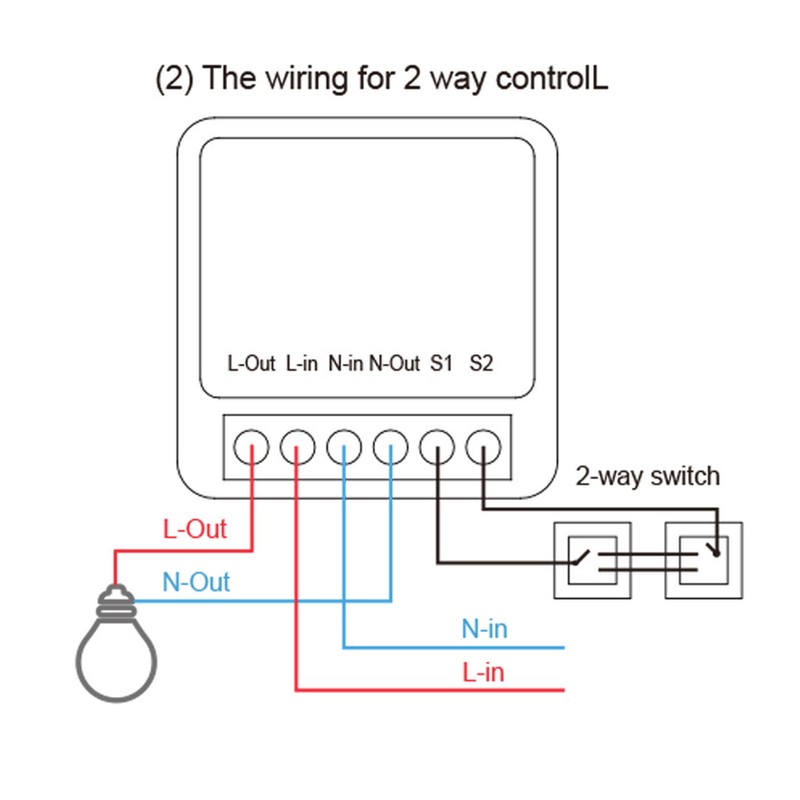 (2) The wiring for 2 way controlL

L-Out L-in N-in N-Out S1 S2

2-way switch

L-Out

N-Out

N-in

L-in