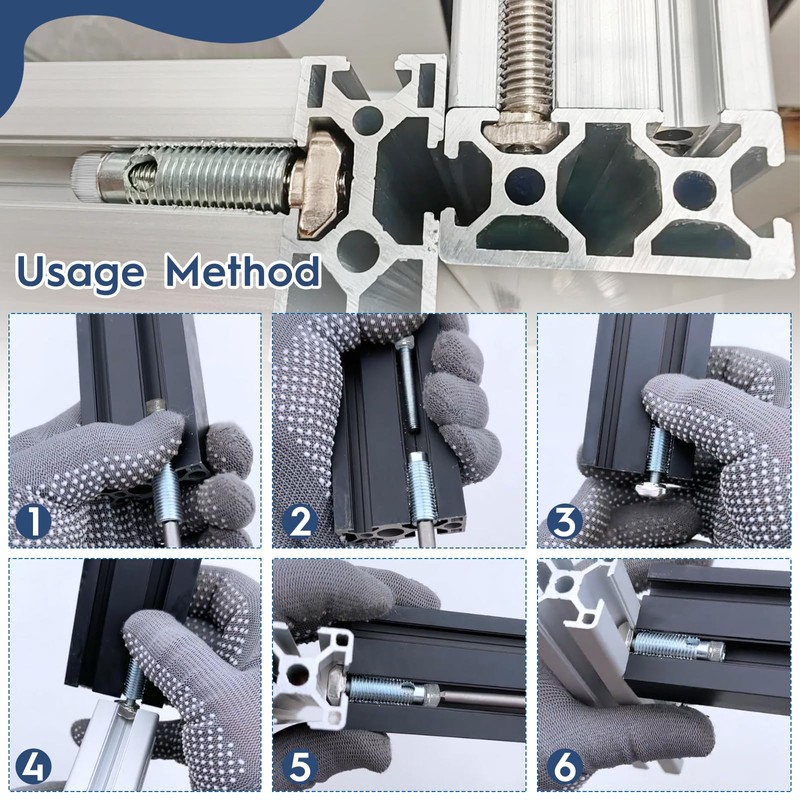 Usage Method

1

2

3

4

5

6