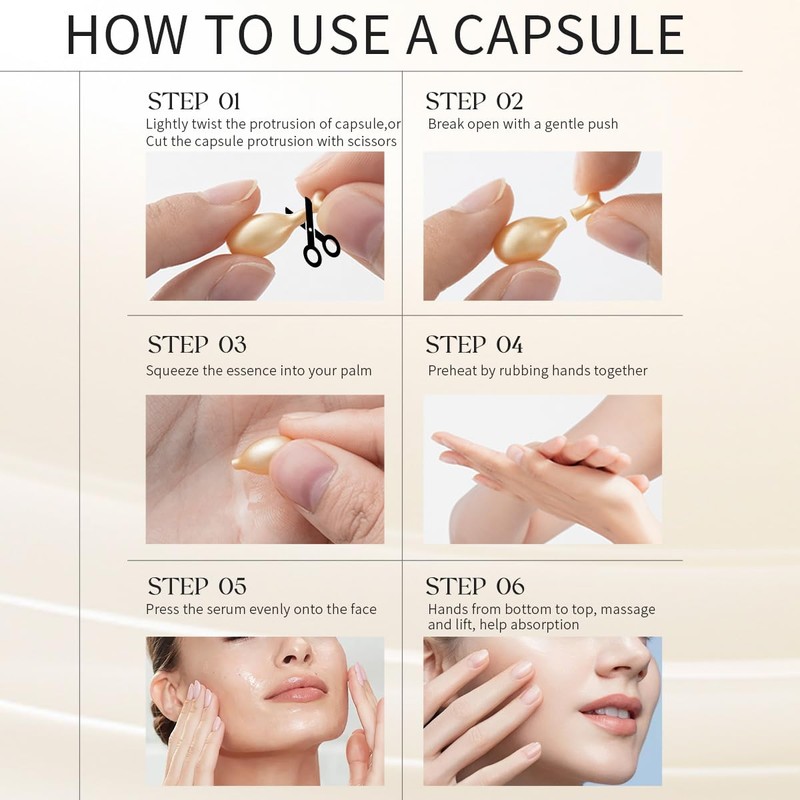 HOW TO USE A CAPSULE

STEP 01
Lightly twist the protrusion of capsule,or Cut the capsule protrusion with scissors

STEP 02
Break open with a gentle push

STEP 03
Squeeze the essence into your palm

STEP 04
Preheat by rubbing hands together

STEP 05
Press the serum evenly onto the face

STEP 06
Hands from bottom to top, massage and lift, help absorption