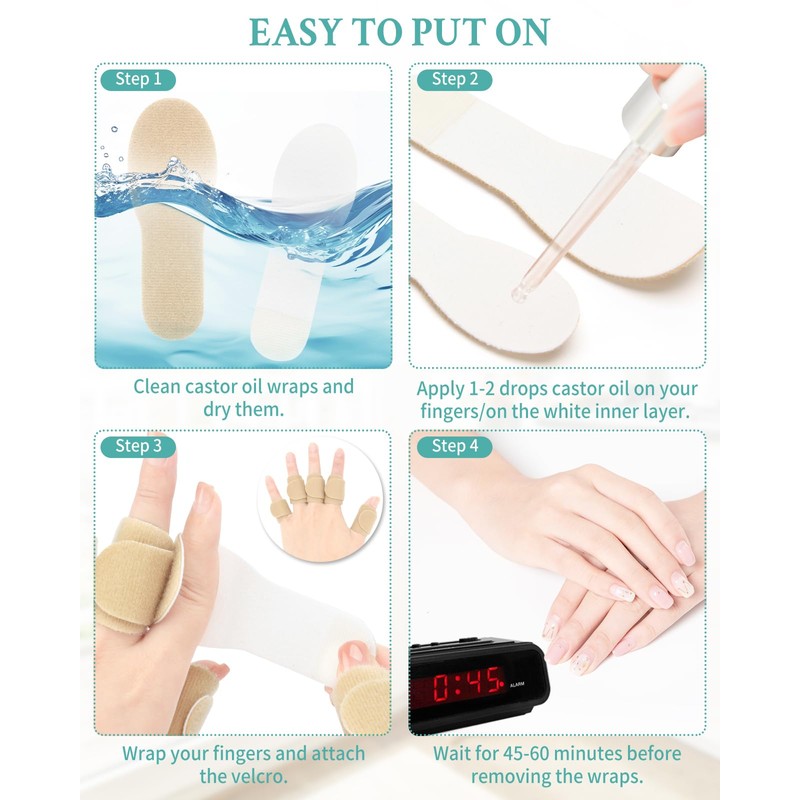 EASY TO PUT ON

Step 1

Clean castor oil wraps and dry them.

Step 2

Apply 1-2 drops castor oil on your fingers/on the white inner layer.

Step 3

Wrap your fingers and attach the velcro.

Step 4

0:45 ALARM

Wait for 45-60 minutes before removing the wraps.