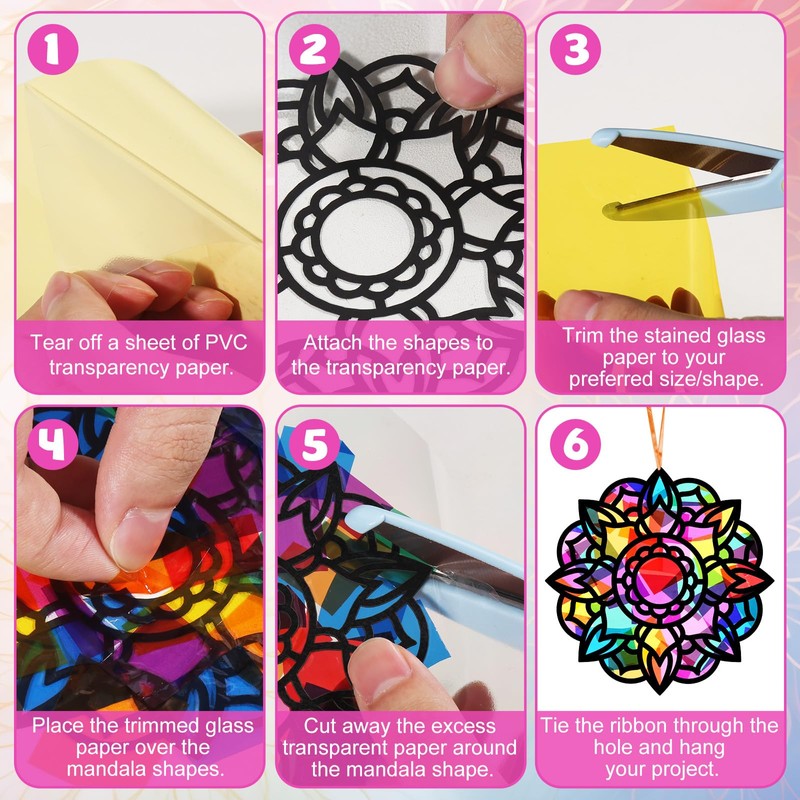 1

Tear off a sheet of PVC transparency paper.

2

Attach the shapes to the transparency paper.

3

Trim the stained glass paper to your preferred size/shape.

4

Place the trimmed glass paper over the mandala shapes.

5

Cut away the excess transparent paper around the mandala shape.

6

Tie the ribbon through the hole and hang your project.