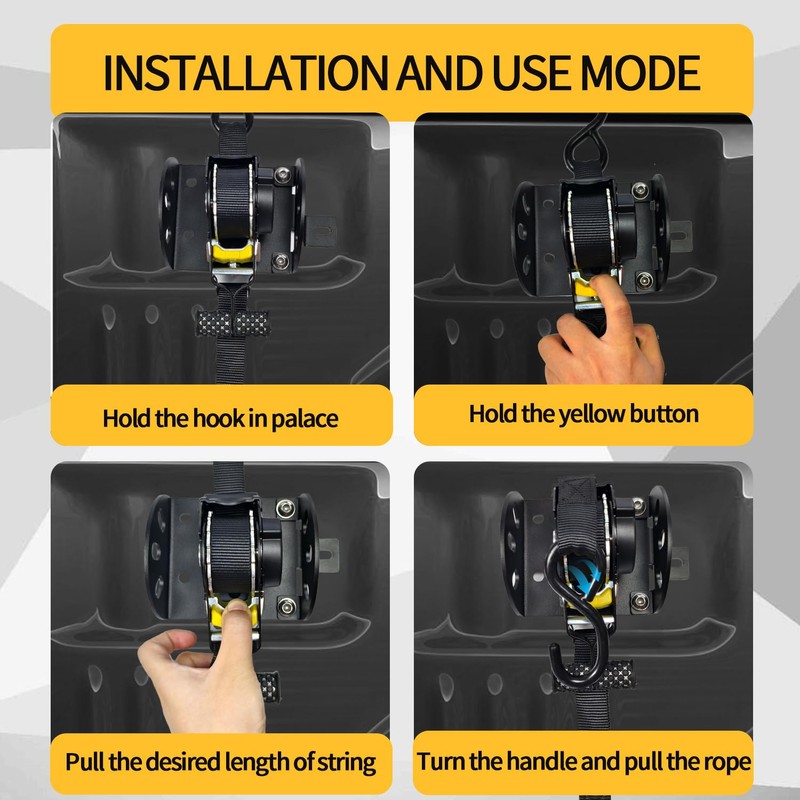 INSTALLATION AND USE MODE

Hold the hook in palace

Hold the yellow button

Pull the desired length of string

Turn the handle and pull the rope