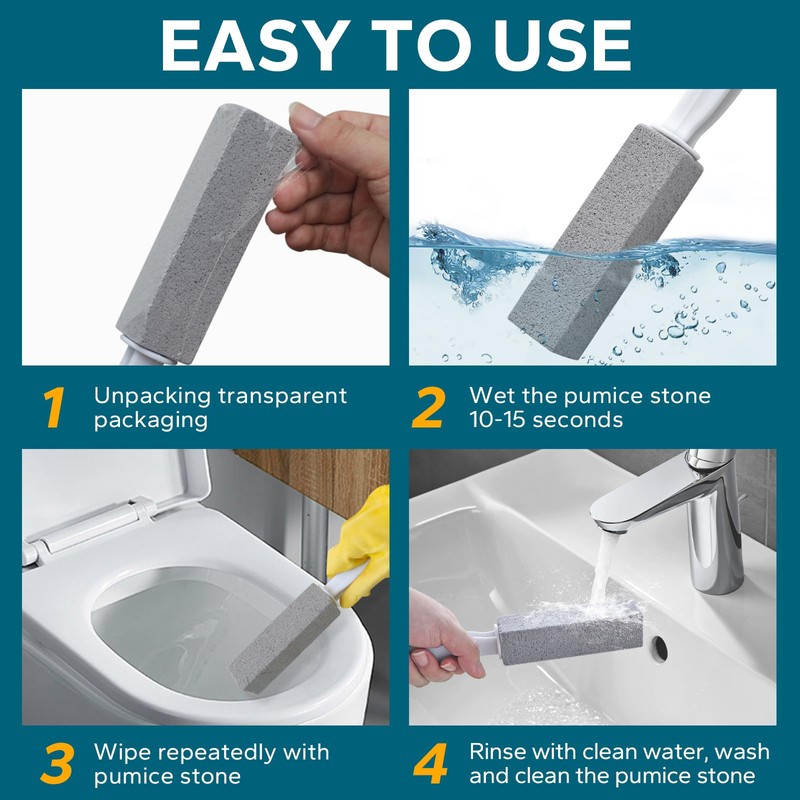 EASY TO USE

1 Unpacking transparent packaging

2 Wet the pumice stone 10-15 seconds

3 Wipe repeatedly with pumice stone

4 Rinse with clean water, wash and clean the pumice stone