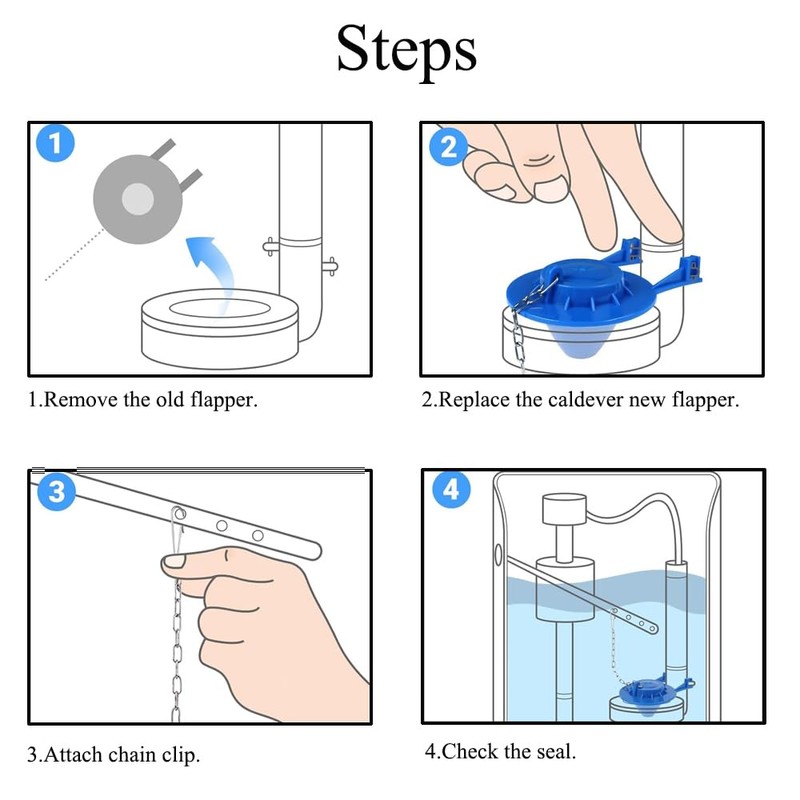 Steps

1

1.Remove the old flapper.

2

2.Replace the caldever new flapper.

3

3.Attach chain clip.

4

4.Check the seal.