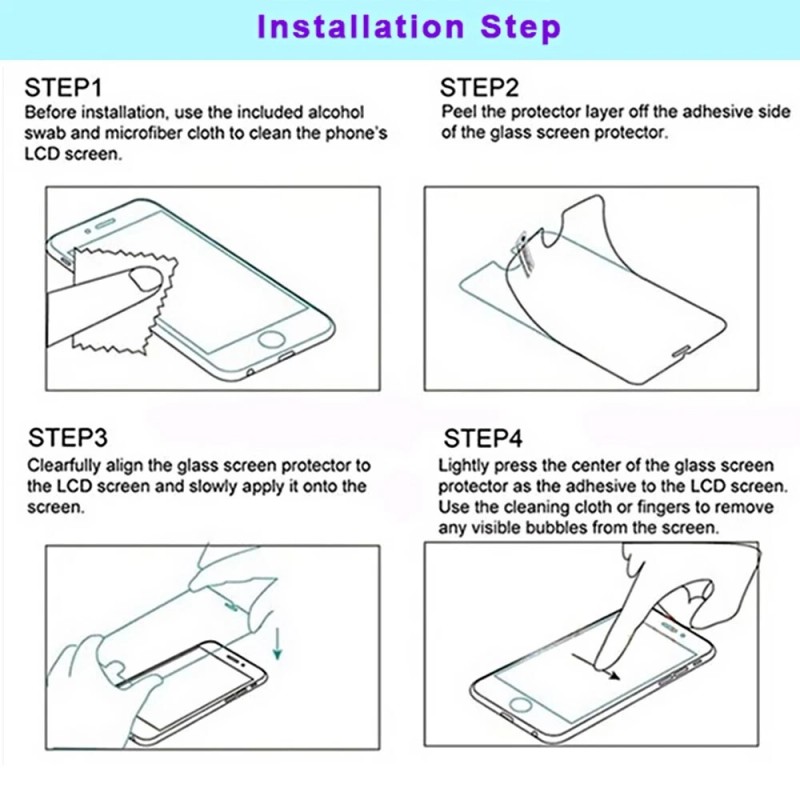 Installation Step

STEP1
Before installation, use the included alcohol swab and microfiber cloth to clean the phone's LCD screen.

STEP2
Peel the protector layer off the adhesive side of the glass screen protector.

STEP3
Clearfully align the glass screen protector to the LCD screen and slowly apply it onto the screen.

STEP4
Lightly press the center of the glass screen protector as the adhesive to the LCD screen. Use the cleaning cloth or fingers to remove any visible bubbles from the screen.