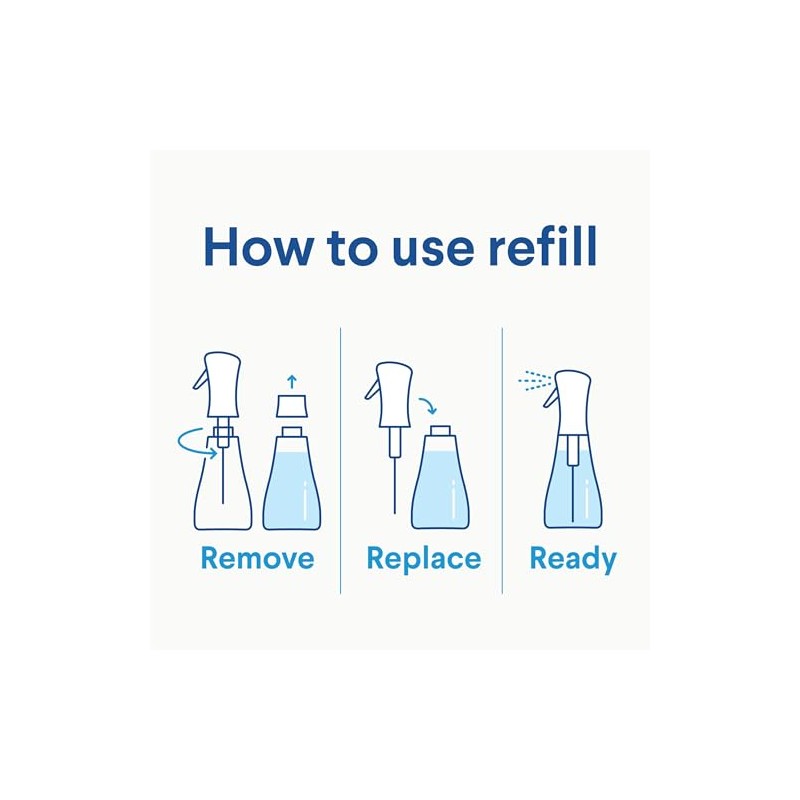 How to use refill

Remove

Replace

Ready