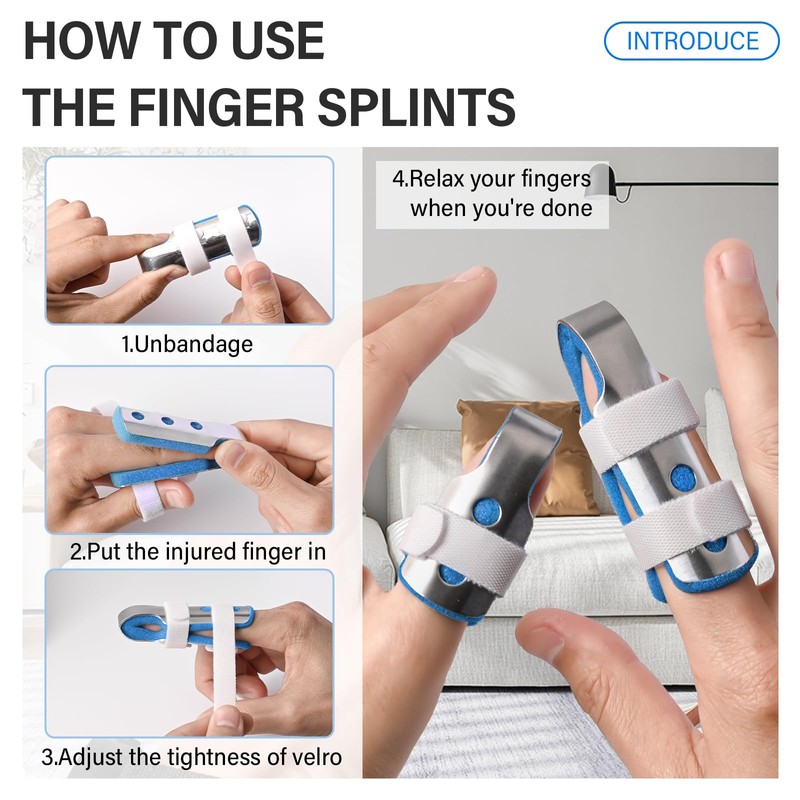 HOW TO USE THE FINGER SPLINTS

INTRODUCE

1.Unbandage

2.Put the injured finger in

3.Adjust the tightness of velro

4.Relax your fingers when you're done