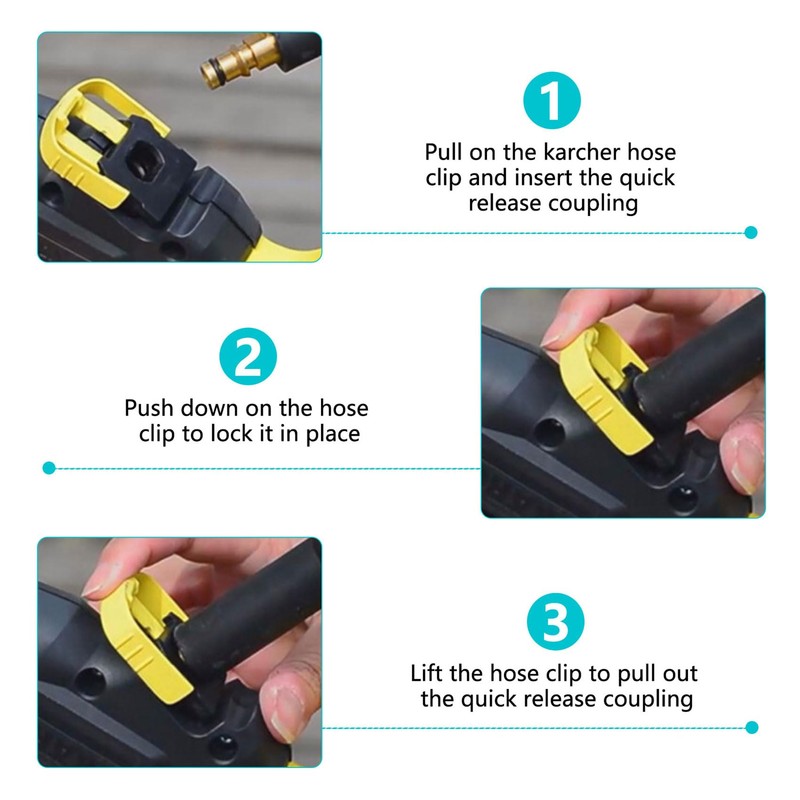 1

Pull on the karcher hose clip and insert the quick release coupling

2

Push down on the hose clip to lock it in place

3

Lift the hose clip to pull out the quick release coupling