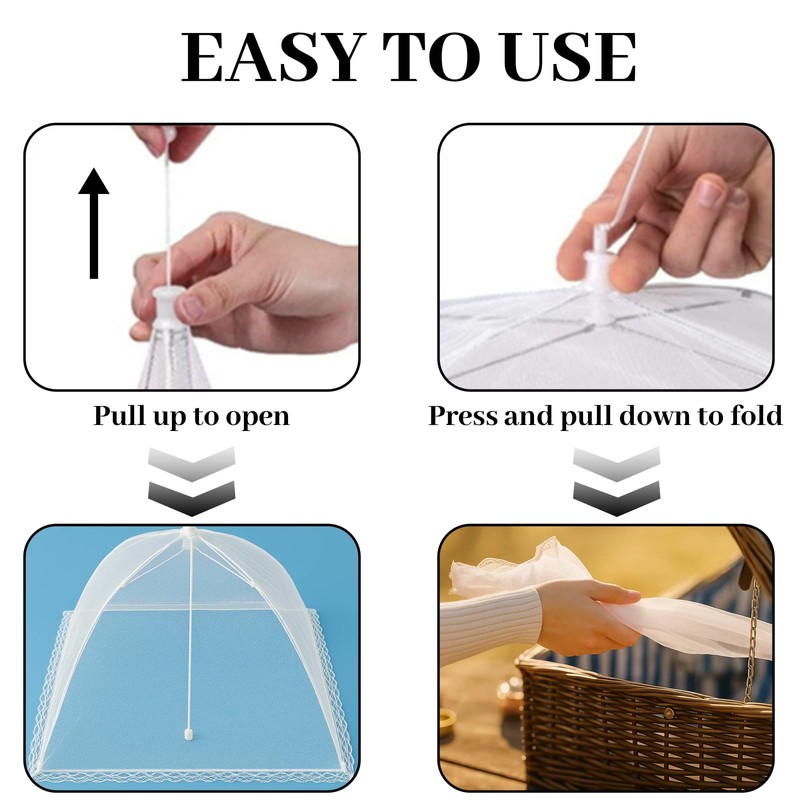 EASY TO USE

Pull up to open

Press and pull down to fold